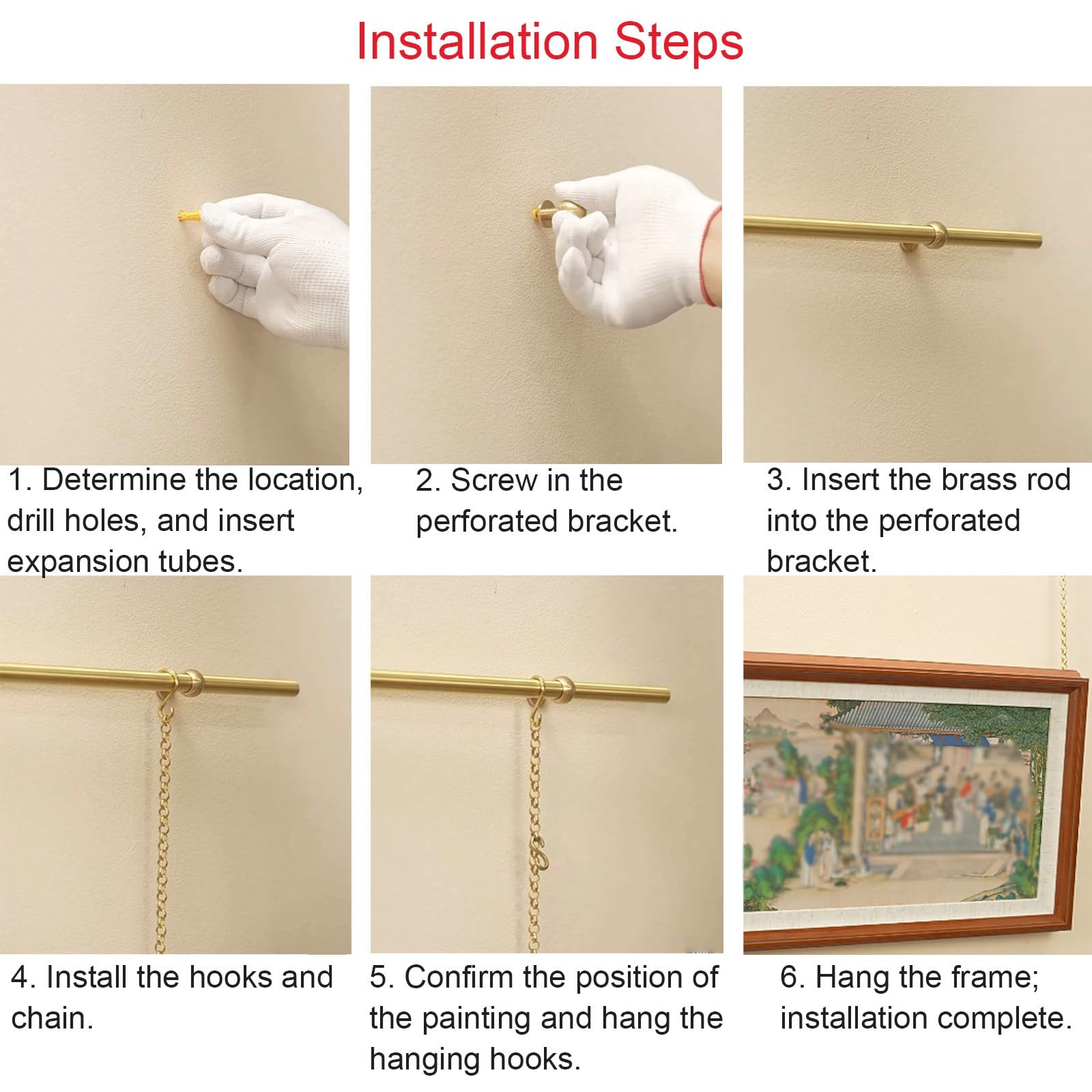 Installation Steps

1. Determine the location, drill holes, and insert expansion tubes.

2. Screw in the perforated bracket.

3. Insert the brass rod into the perforated bracket.

4. Install the hooks and chain.

5. Confirm the position of the painting and hang the hanging hooks.

6. Hang the frame; installation complete.