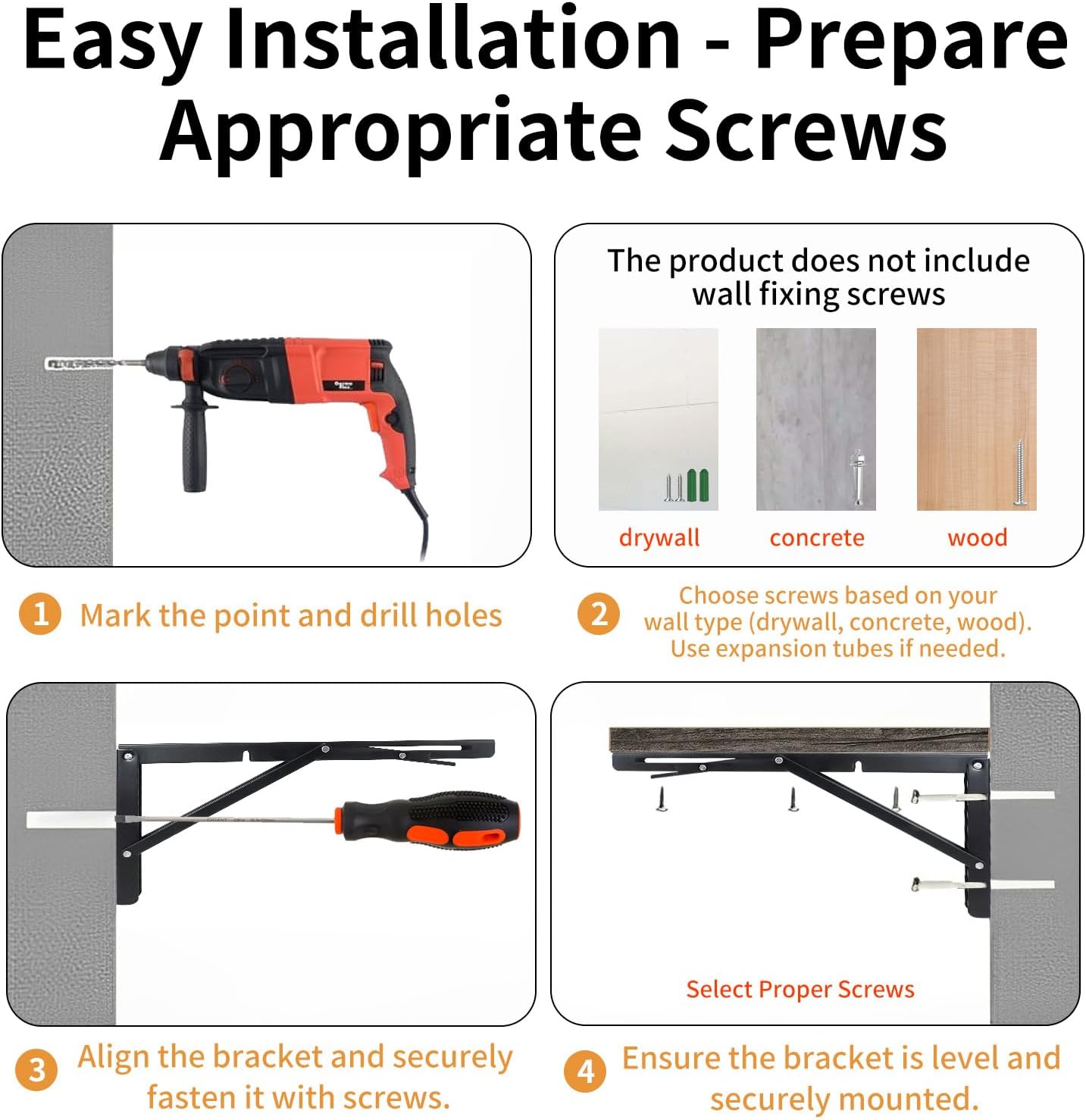 Easy Installation - Prepare Appropriate Screws

The product does not include wall fixing screws

drywall

concrete

wood

1 Mark the point and drill holes

2 Choose screws based on your wall type (drywall, concrete, wood). Use expansion tubes if needed.

Select Proper Screws

3 Align the bracket and securely fasten it with screws.

4 Ensure the bracket is level and securely mounted.