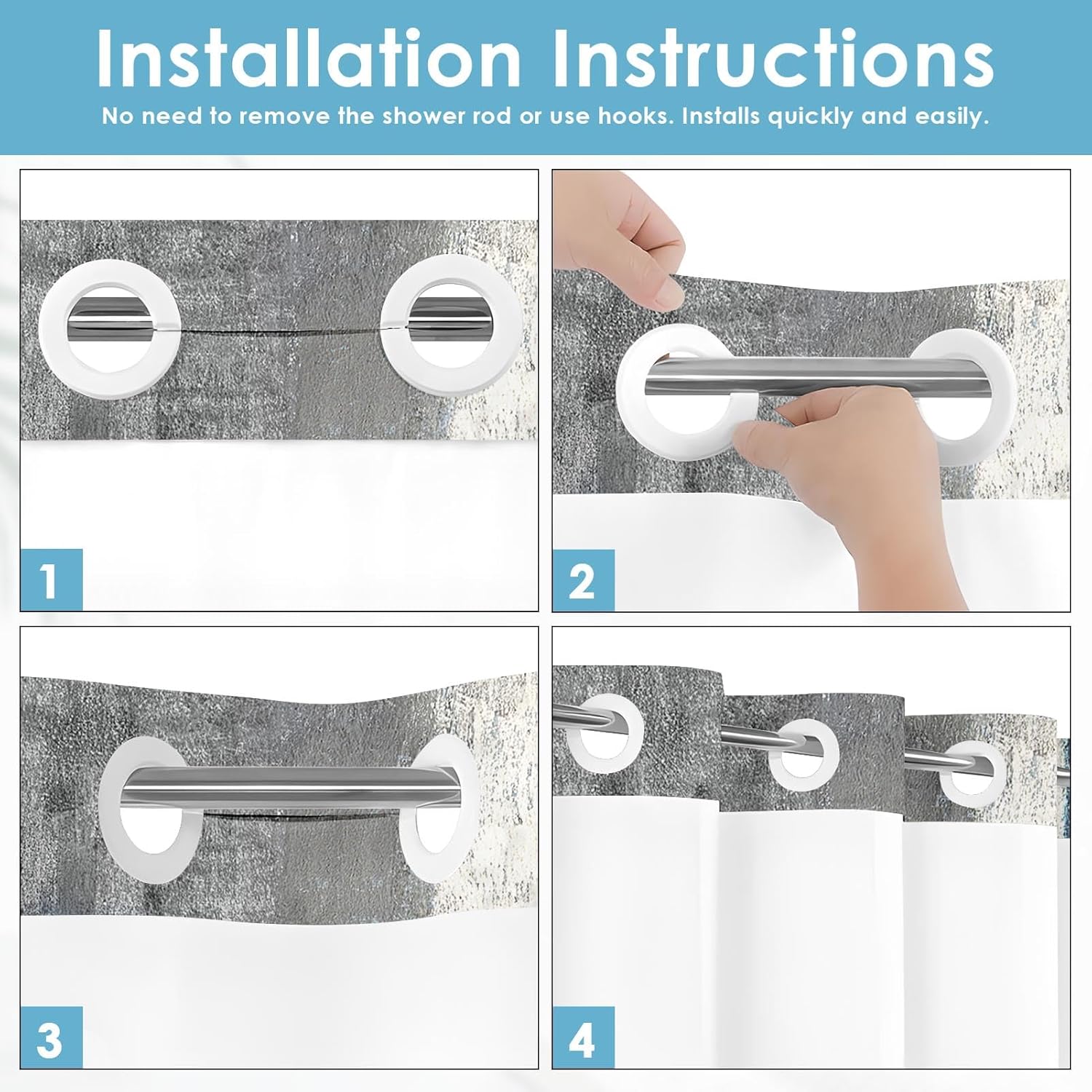 Installation Instructions

No need to remove the shower rod or use hooks. Installs quickly and easily.

1

2

3

4