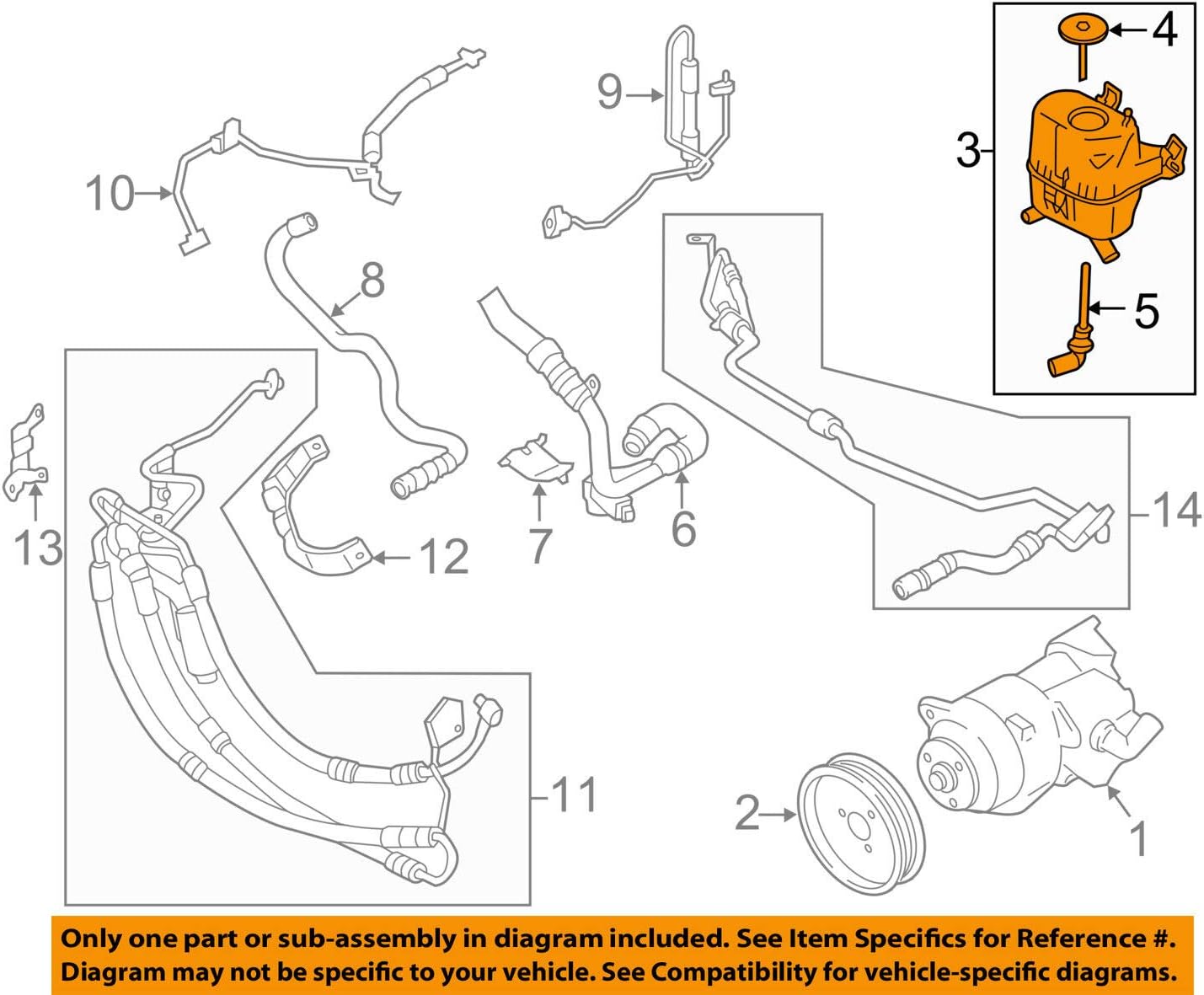 4

9

3

10

8

5

13

12

7

6

14

11

2

1

Only one part or sub-assembly in diagram included. See Item Specifics for Reference #. Diagram may not be specific to your vehicle. See Compatibility for vehicle-specific diagrams.