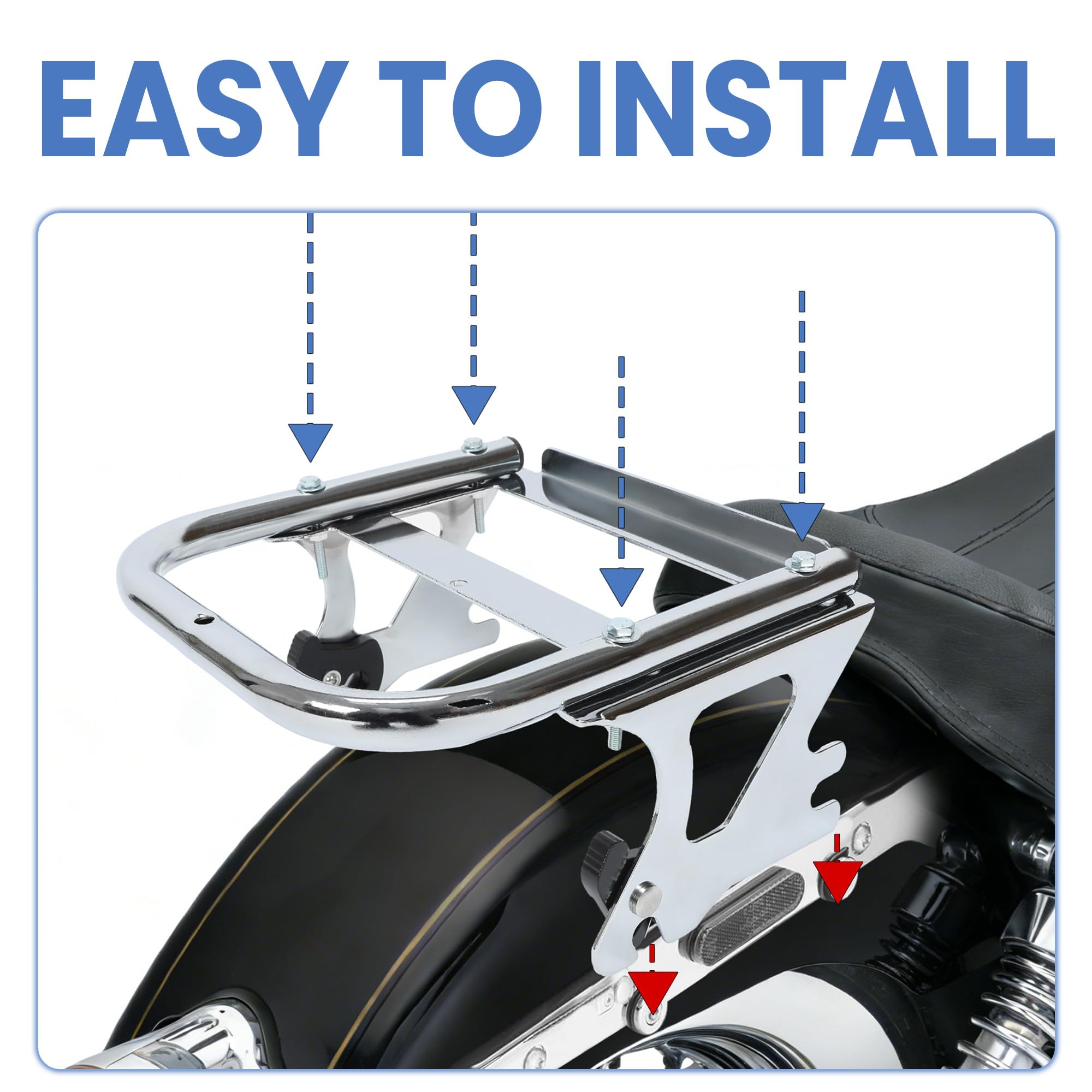 EASY TO INSTALL