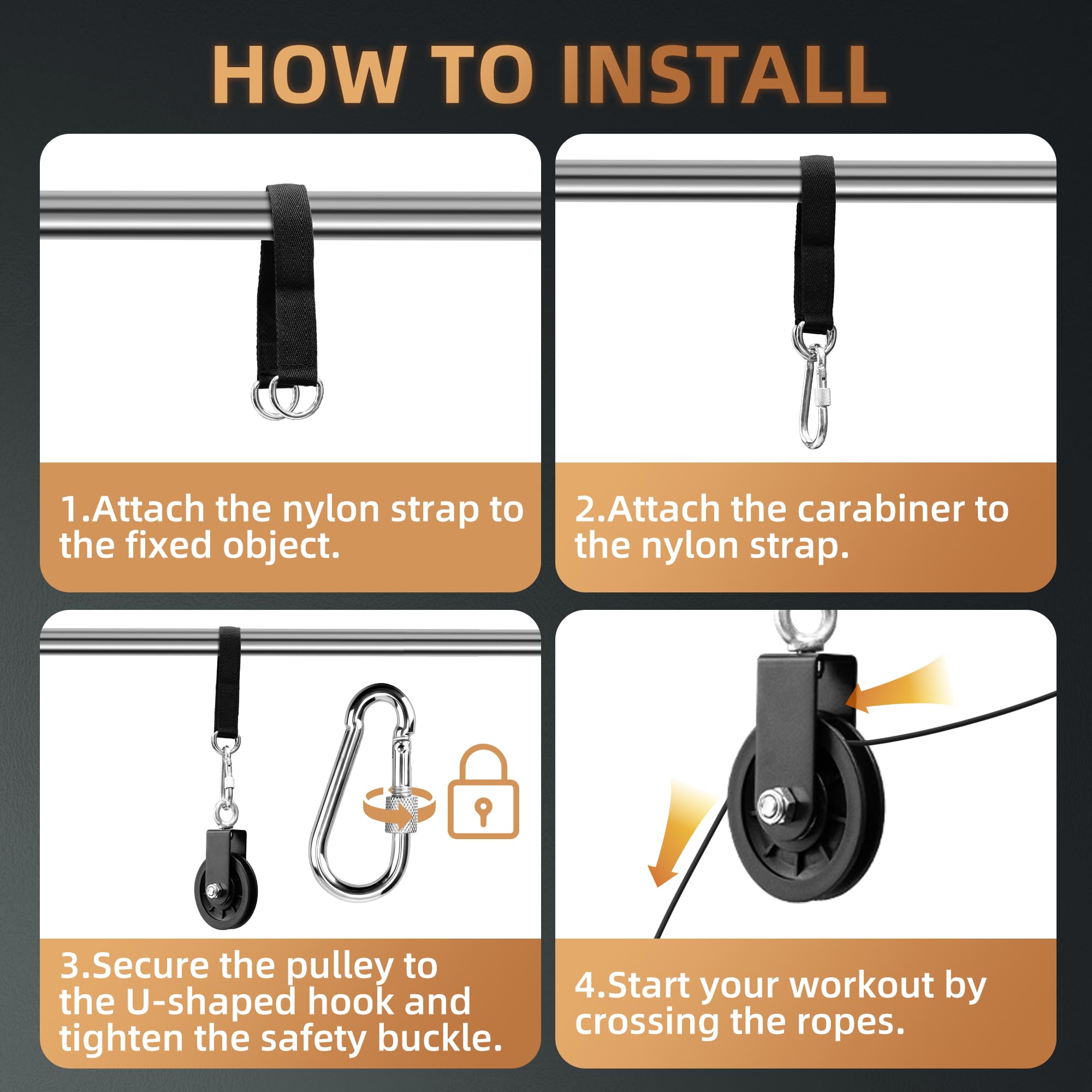 HOW TO INSTALL

1.Attach the nylon strap to the fixed object.

2.Attach the carabiner to the nylon strap.

3.Secure the pulley to the U-shaped hook and tighten the safety buckle.

4.Start your workout by crossing the ropes.