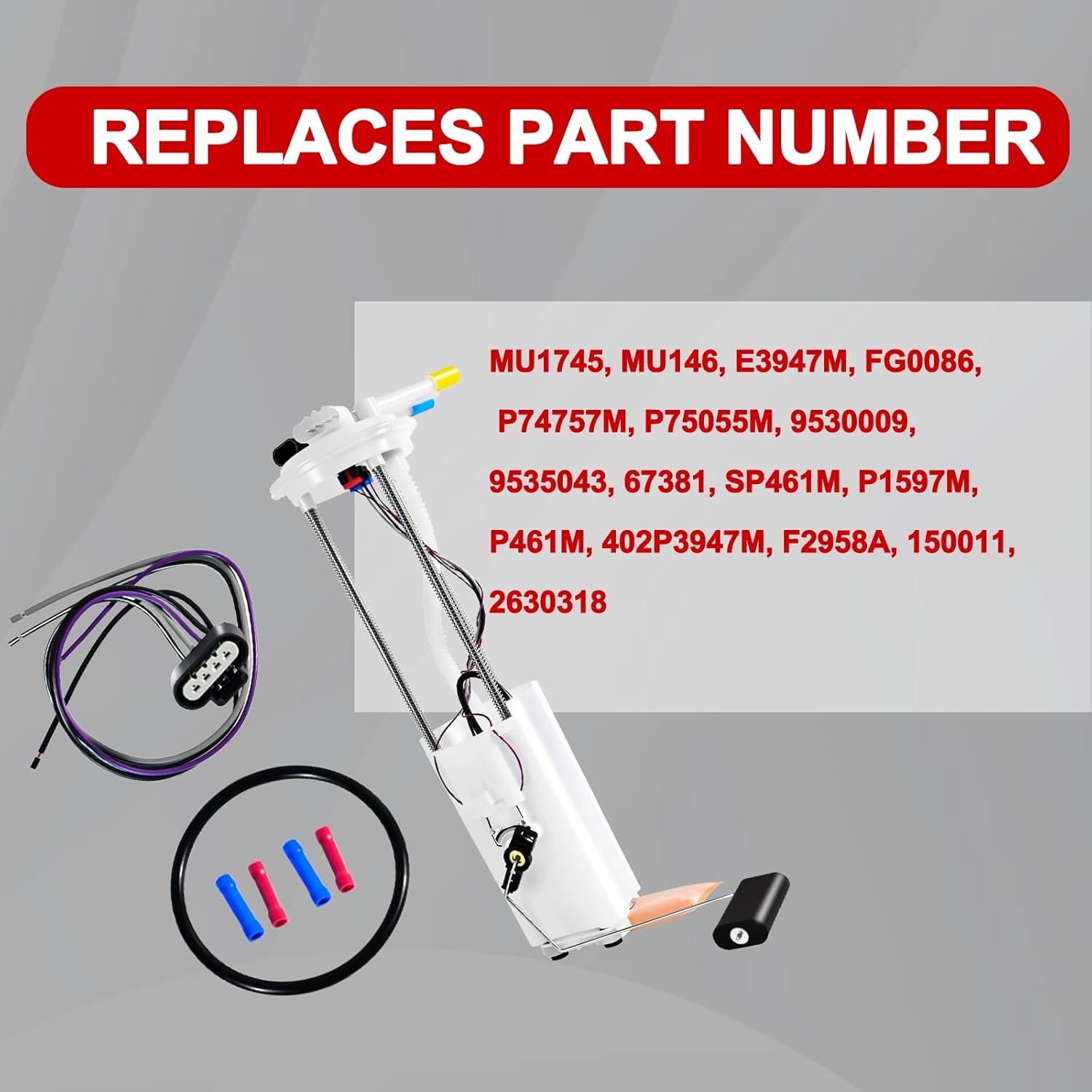 REPLACES PART NUMBER

MU1745, MU146, E3947M, FG0086, P74757M, P75055M, 9530009, 9535043, 67381, SP461M, P1597M, P461M, 402P3947M, F2958A, 150011, 2630318