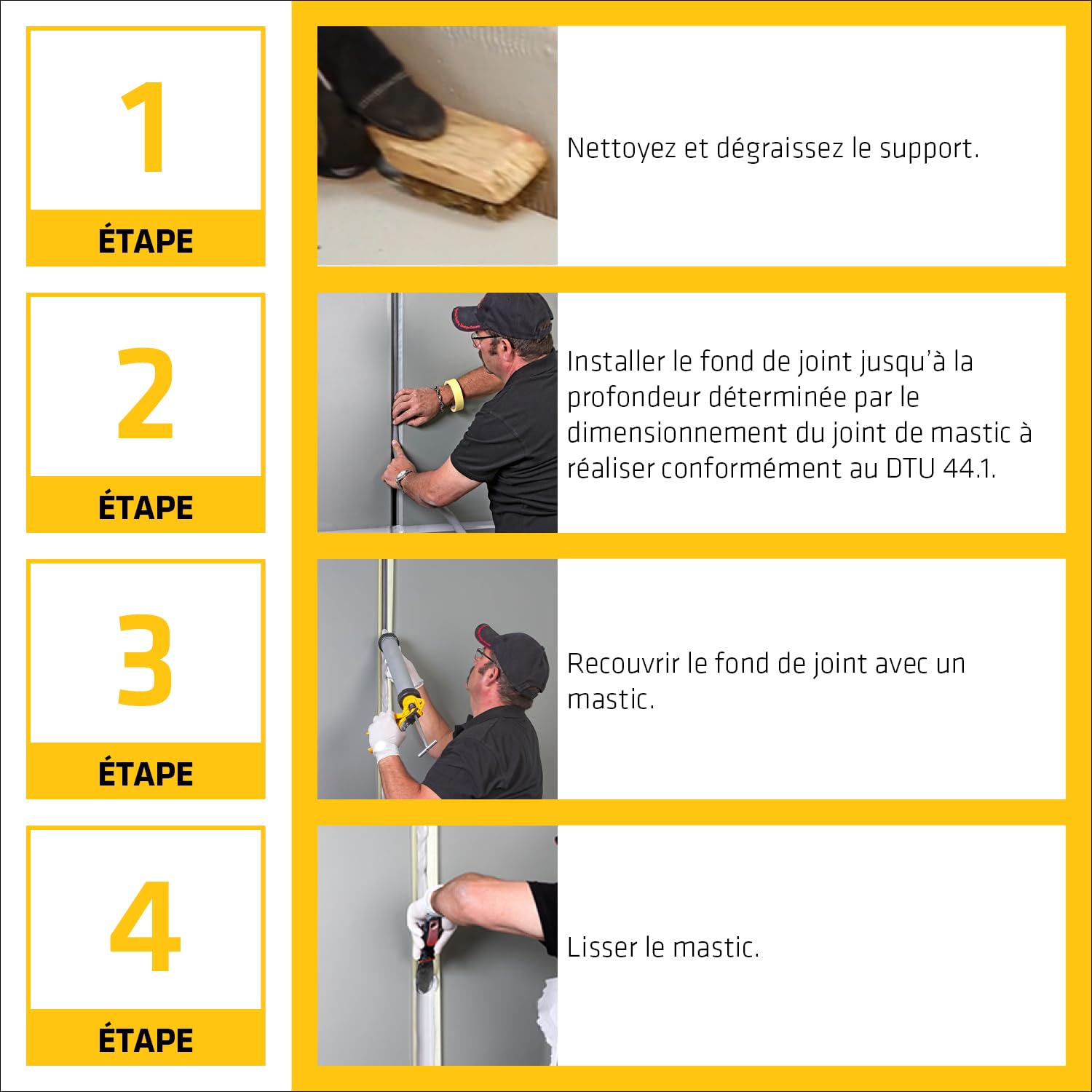 1

ÉTAPE

Nettoyez et dégraissez le support.

2

ÉTAPE

Installer le fond de joint jusqu'à la profondeur déterminée par le dimensionnement du joint de mastic à réaliser conformément au DTU 44.1.

3

ÉTAPE

Recouvrir le fond de joint avec un mastic.

4

ÉTAPE

Lisser le mastic.