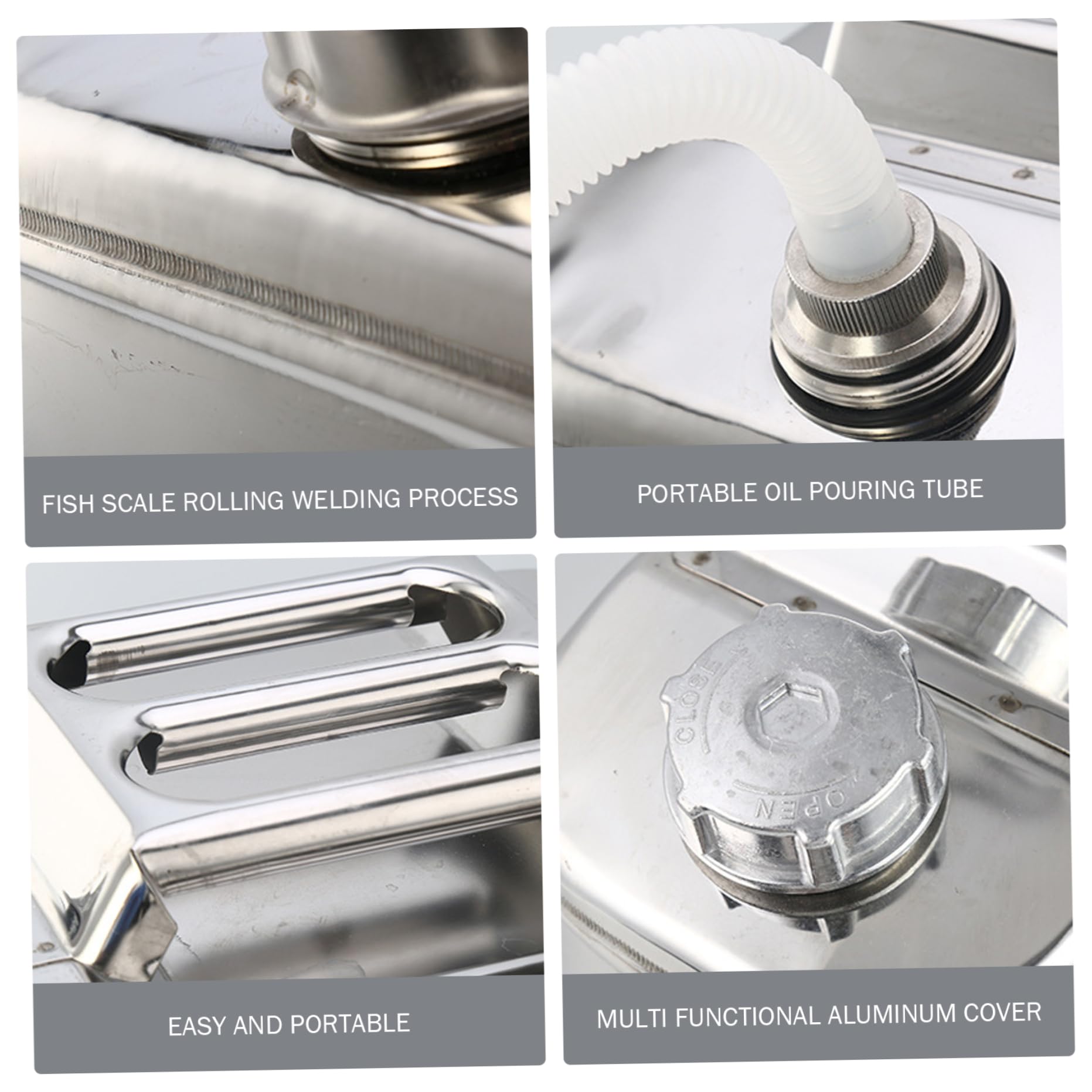 FISH SCALE ROLLING WELDING PROCESS

PORTABLE OIL POURING TUBE

EASY AND PORTABLE

CLOSE

OPEN

MULTI FUNCTIONAL ALUMINUM COVER