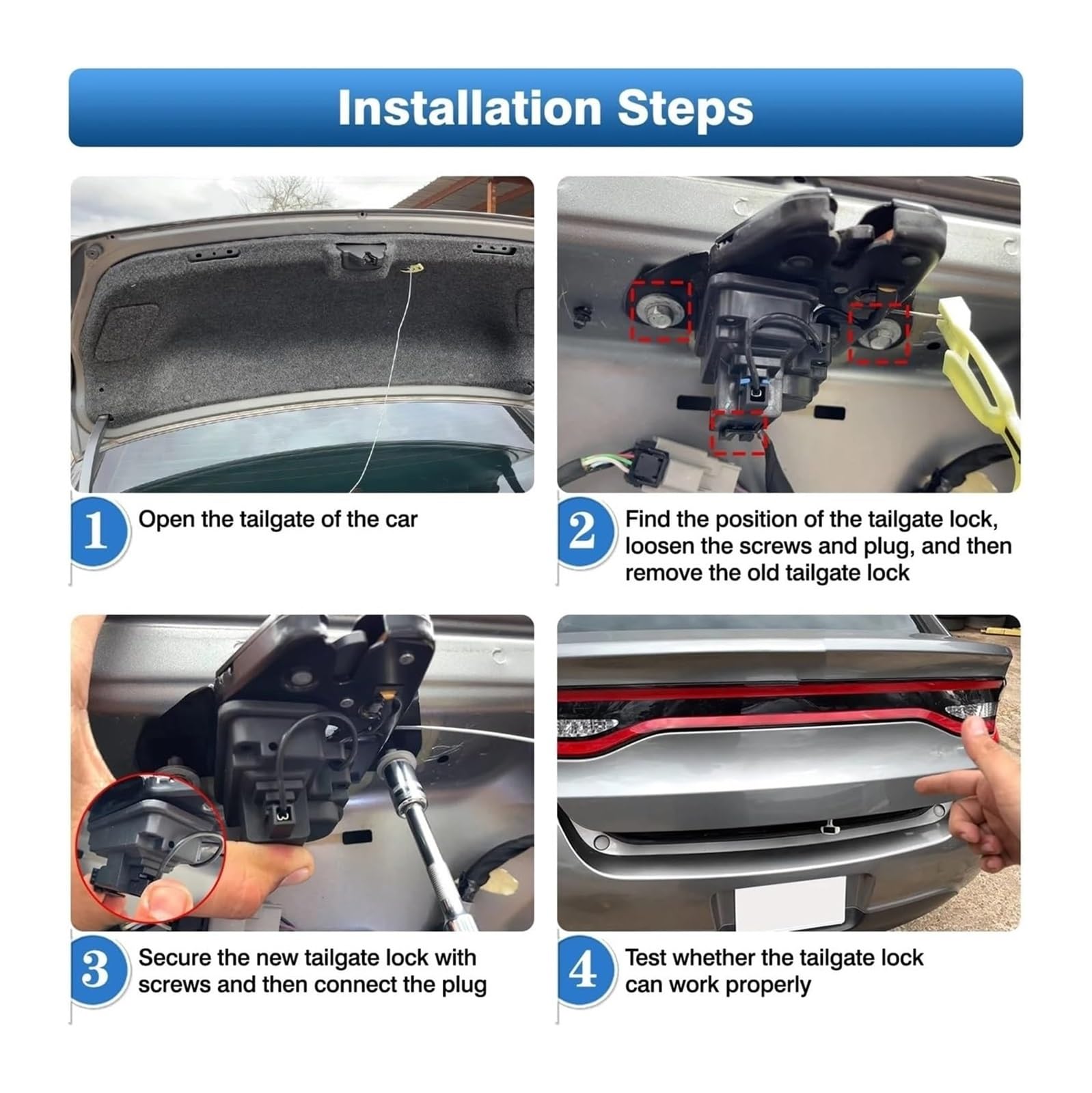 Installation Steps

1 Open the tailgate of the car

2 Find the position of the tailgate lock, loosen the screws and plug, and then remove the old tailgate lock

3 Secure the new tailgate lock with screws and then connect the plug

4 Test whether the tailgate lock can work properly