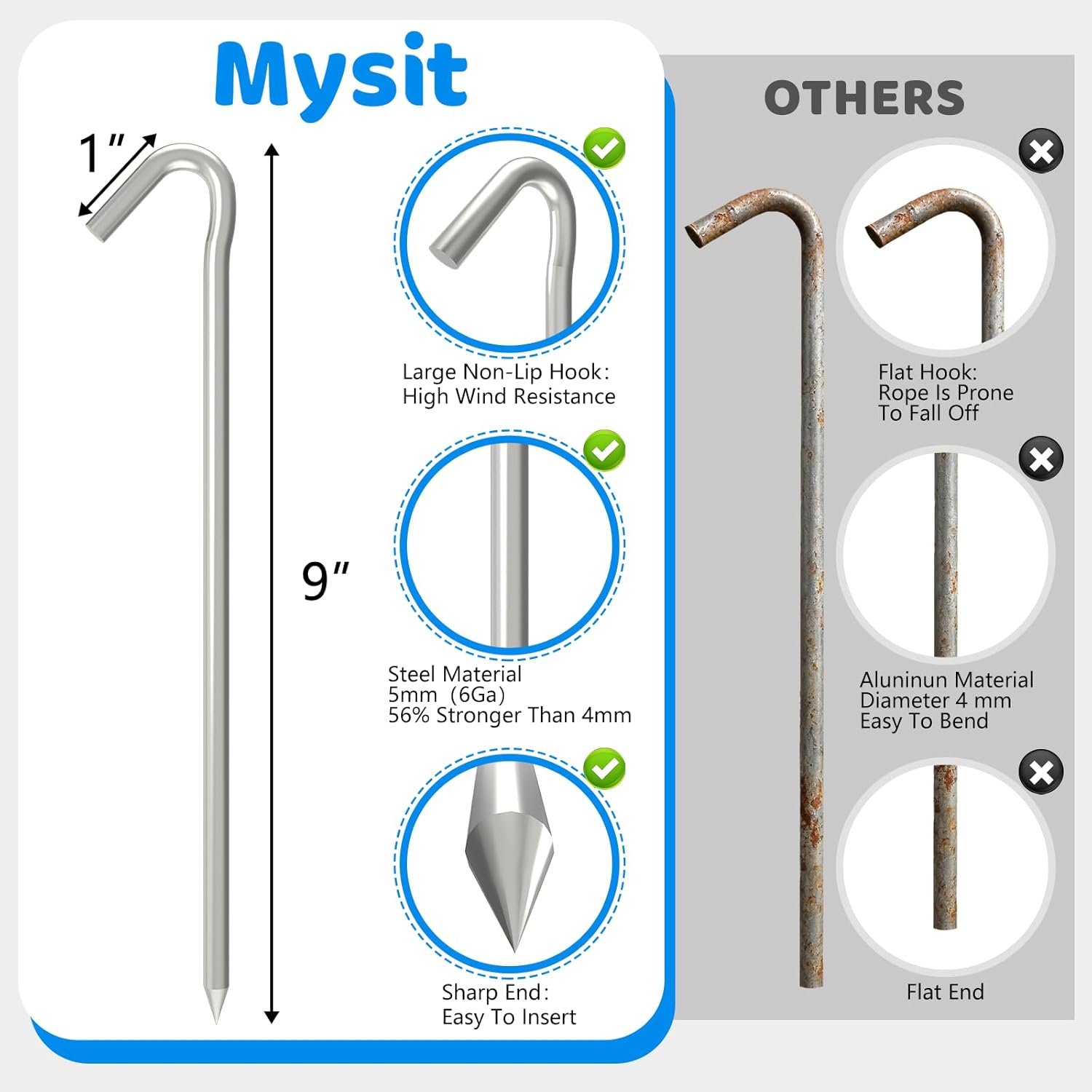 Mysit

1″

9″

Large Non-Lip Hook:
High Wind Resistance

Steel Material
5mm (6Ga)
56% Stronger Than 4mm

Sharp End:
Easy To Insert

OTHERS

Flat Hook:
Rope Is Prone
To Fall Off

Aluninun Material
Diameter 4 mm
Easy To Bend

Flat End