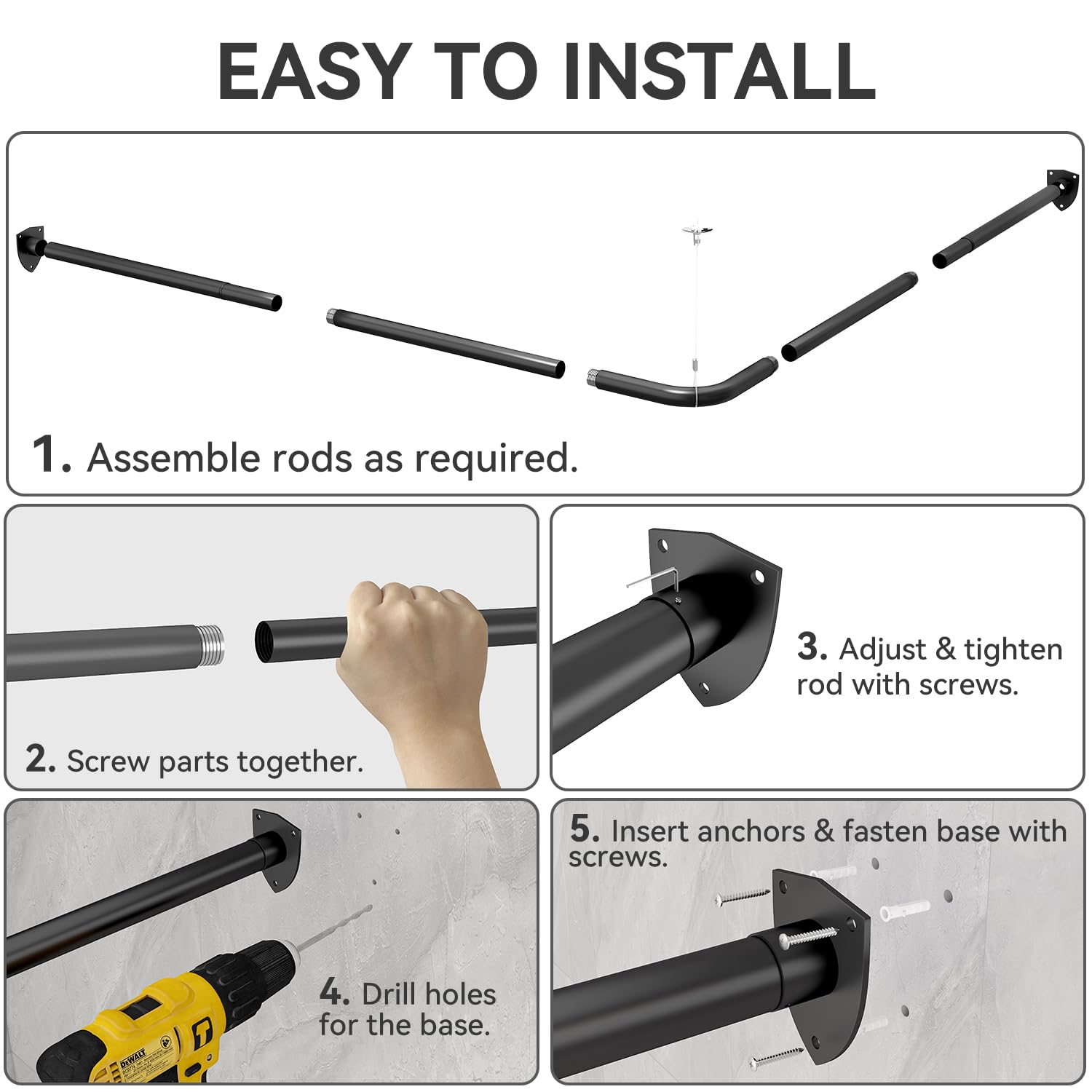 EASY TO INSTALL

1. Assemble rods as required.

2. Screw parts together.

3. Adjust & tighten rod with screws.

4. Drill holes for the base.

DEWALT

5. Insert anchors & fasten base with screws.