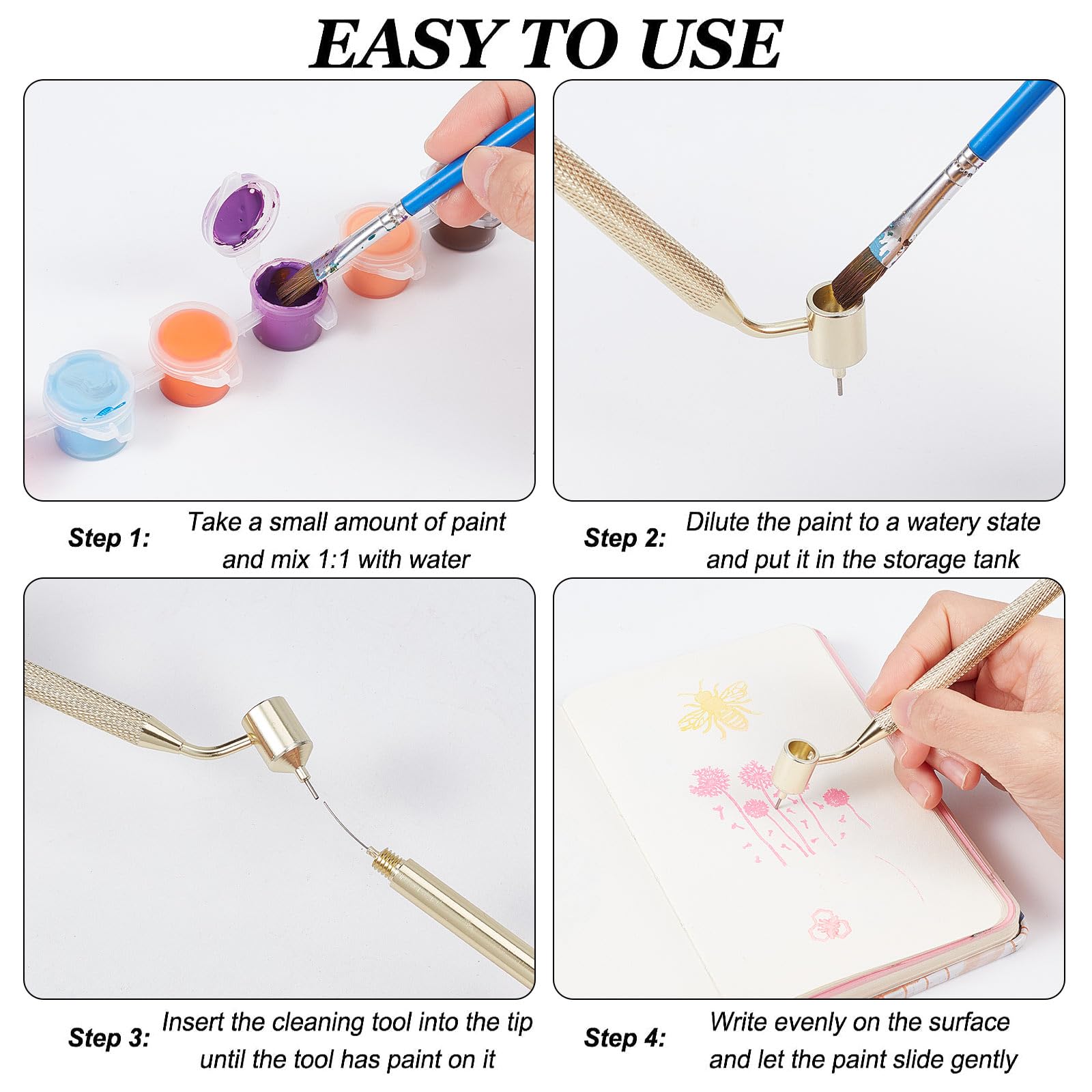 EASY TO USE

Step 1: Take a small amount of paint and mix 1:1 with water

Step 2: Dilute the paint to a watery state and put it in the storage tank

Step 3: Insert the cleaning tool into the tip until the tool has paint on it

Step 4: Write evenly on the surface and let the paint slide gently