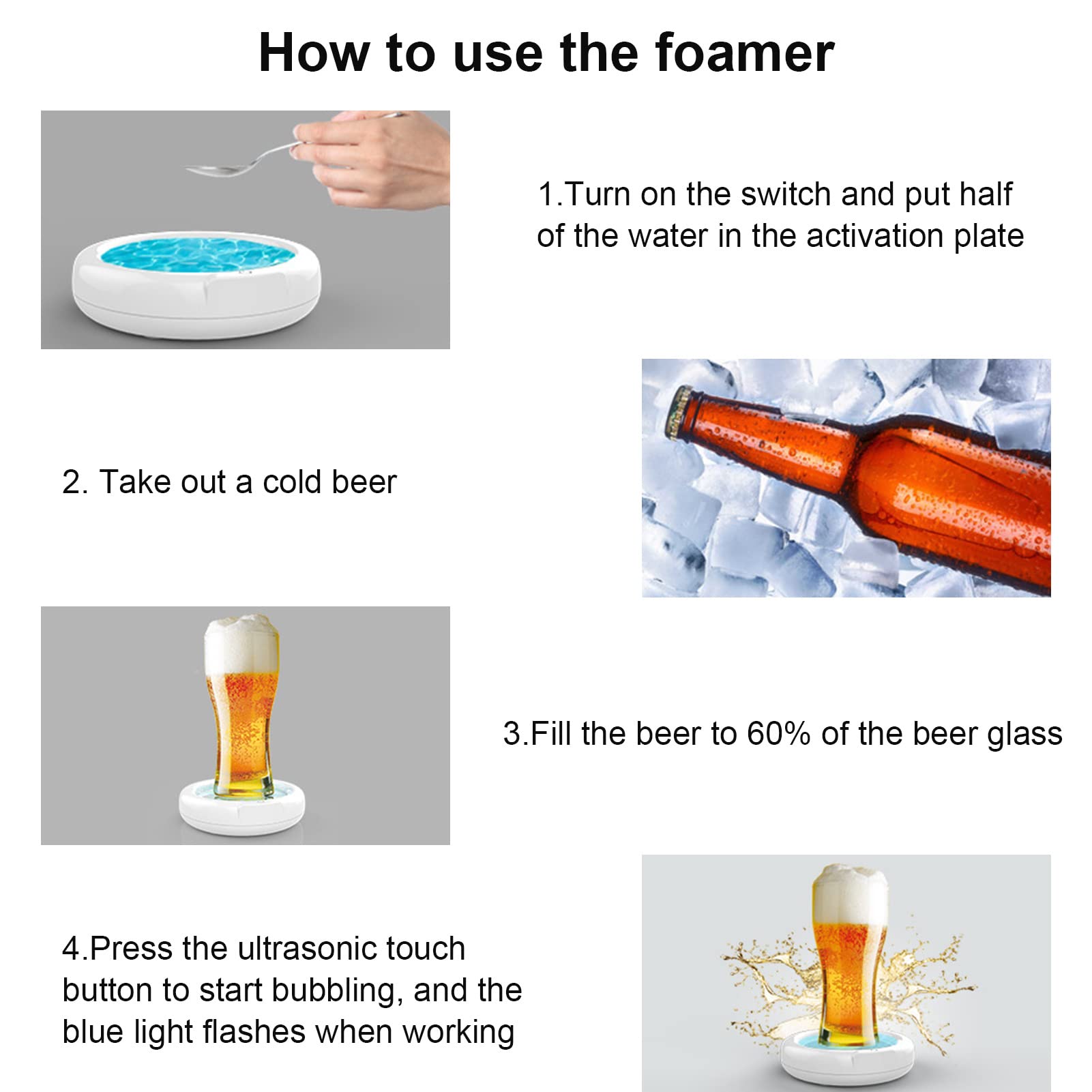 How to use the foamer

1.Turn on the switch and put half of the water in the activation plate

2. Take out a cold beer

3.Fill the beer to 60% of the beer glass

4.Press the ultrasonic touch button to start bubbling, and the blue light flashes when working