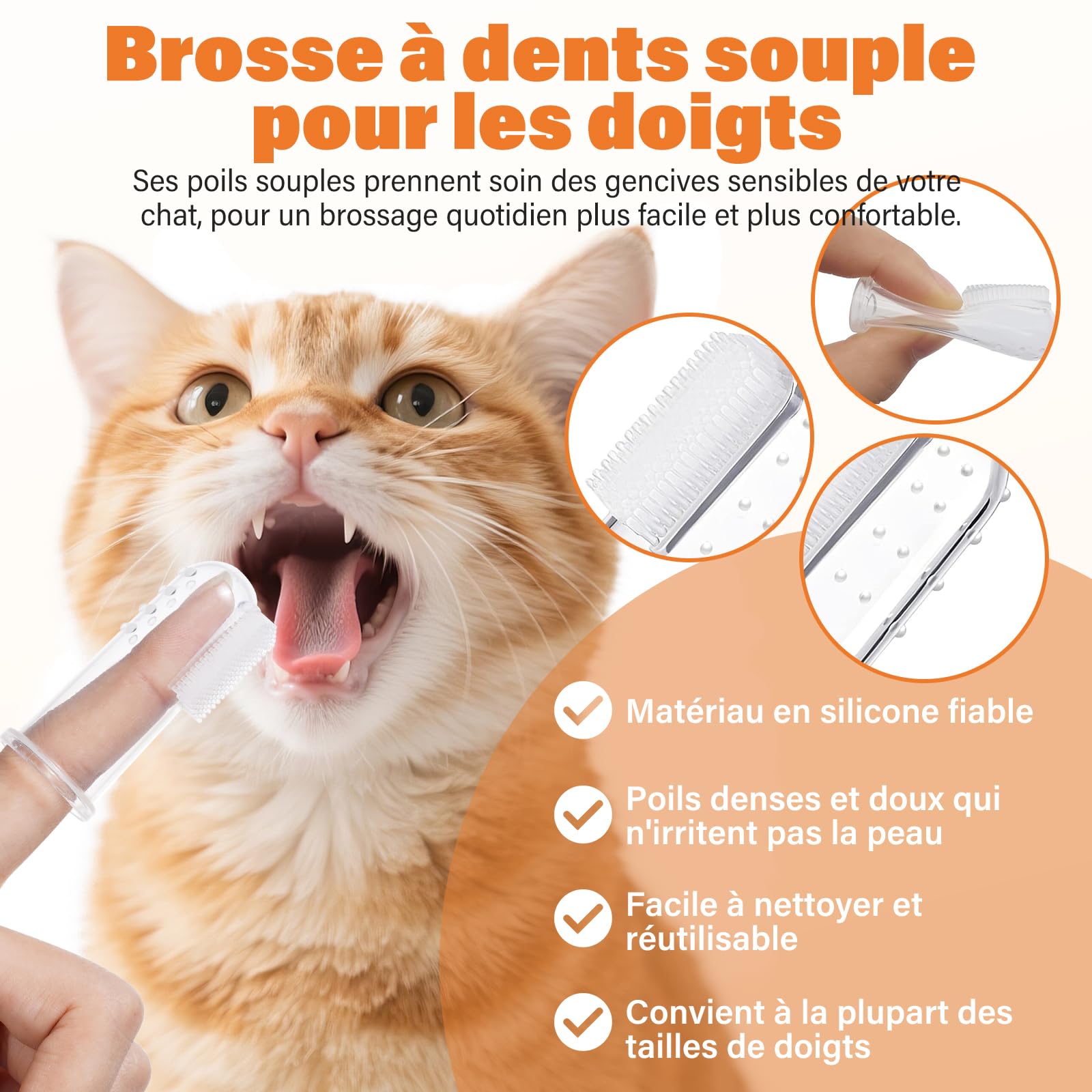 Brosse à dents souple pour les doigts

Ses poils souples prennent soin des gencives sensibles de votre chat, pour un brossage quotidien plus facile et plus confortable.

Matériau en silicone fiable

Poils denses et doux qui n'irritent pas la peau

Facile à nettoyer et réutilisable

Convient à la plupart des tailles de doigts