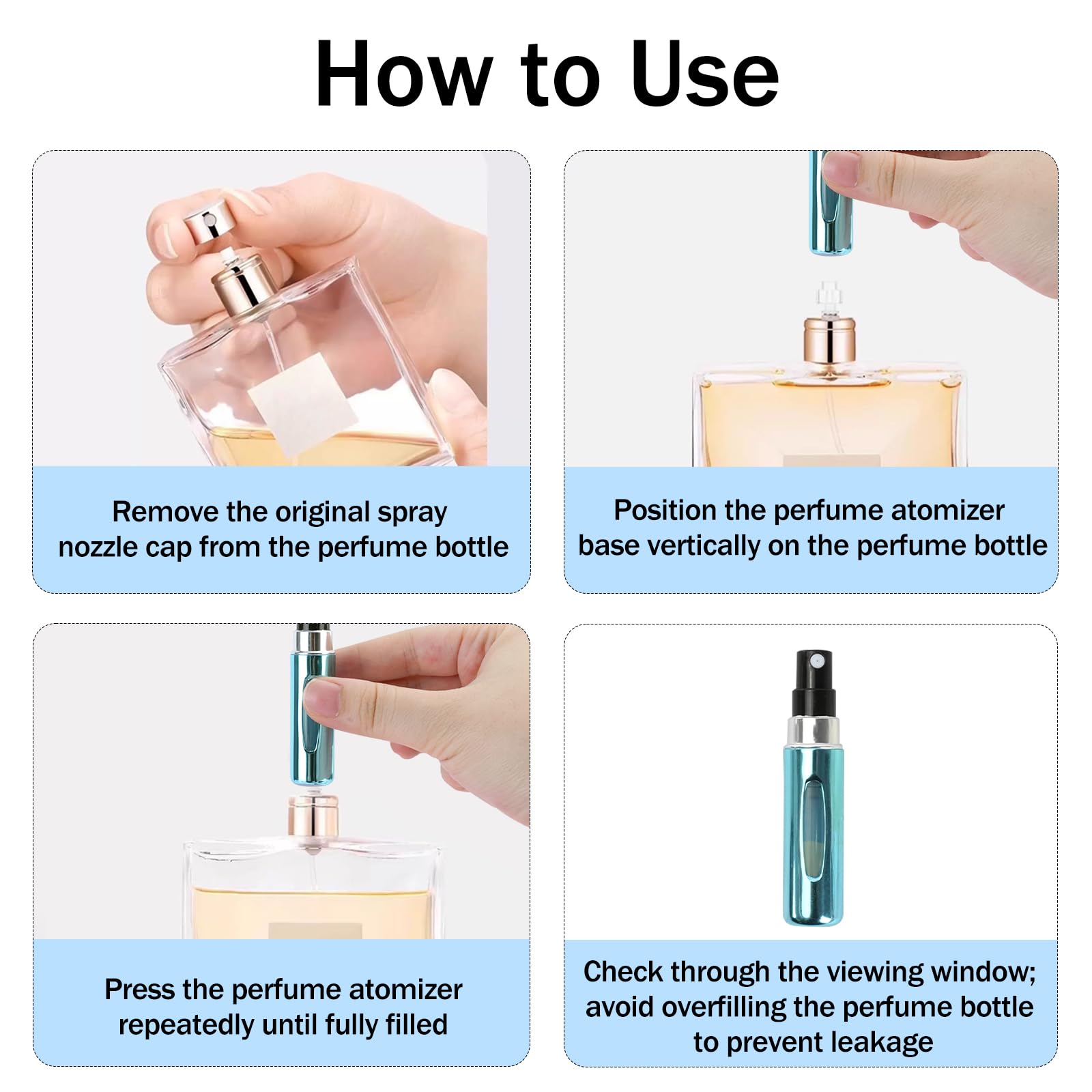 How to Use

Remove the original spray nozzle cap from the perfume bottle

Position the perfume atomizer base vertically on the perfume bottle

Press the perfume atomizer repeatedly until fully filled

Check through the viewing window; avoid overfilling the perfume bottle to prevent leakage