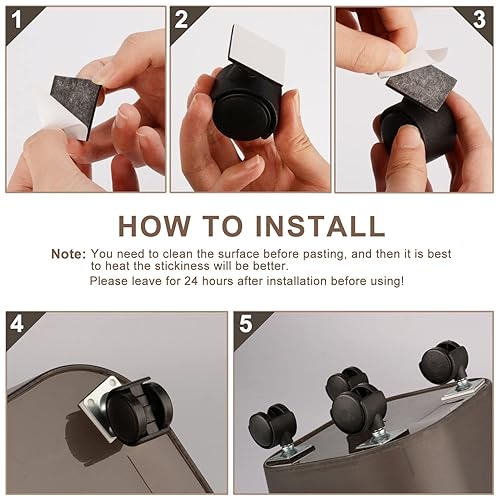 1

2

3

HOW TO INSTALL

Note: You need to clean the surface before pasting, and then it is best to heat the stickiness will be better.
Please leave for 24 hours after installation before using!

4

5