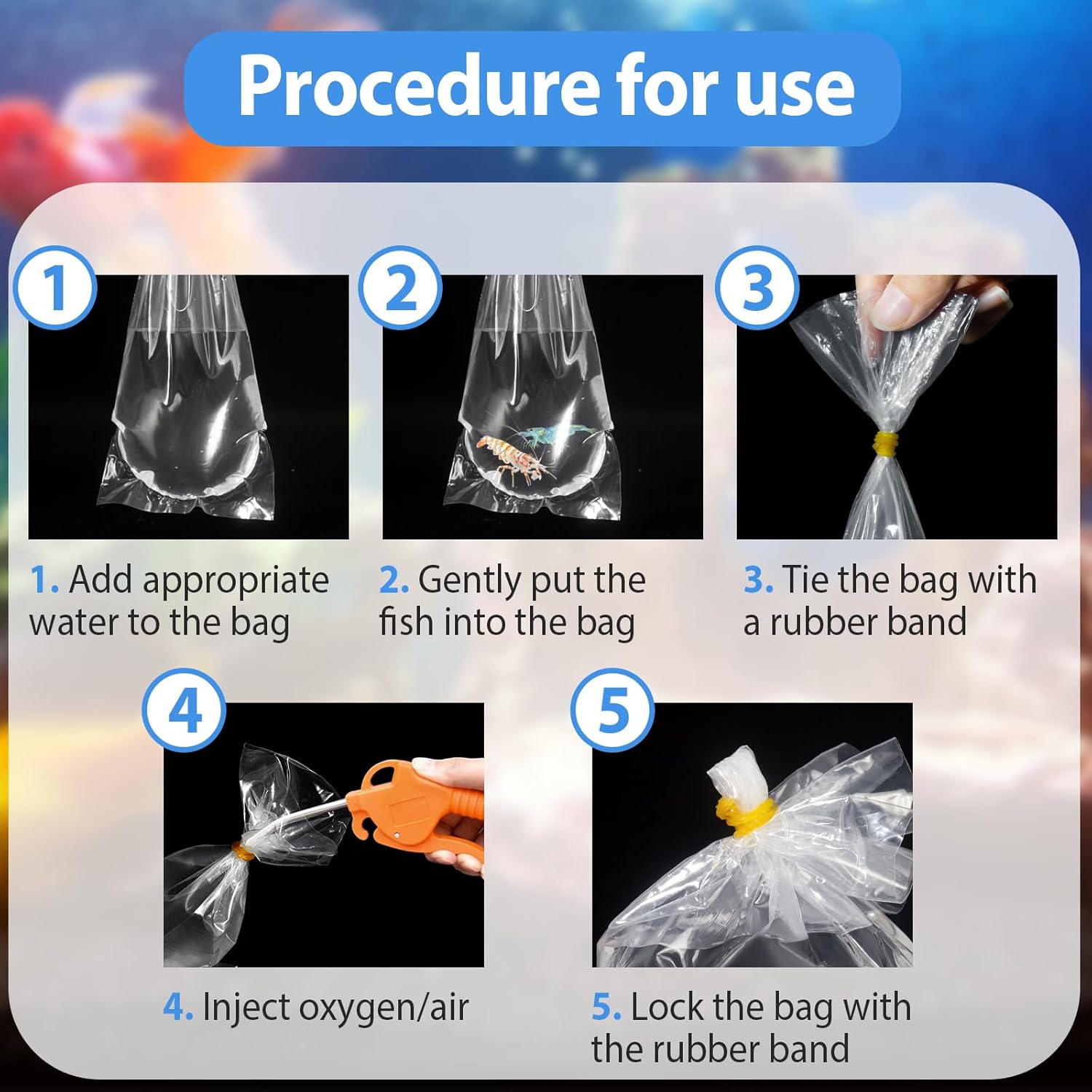 Procedure for use

1

2

3

1. Add appropriate water to the bag

2. Gently put the fish into the bag

3. Tie the bag with a rubber band

4

5

4. Inject oxygen/air

5. Lock the bag with the rubber band