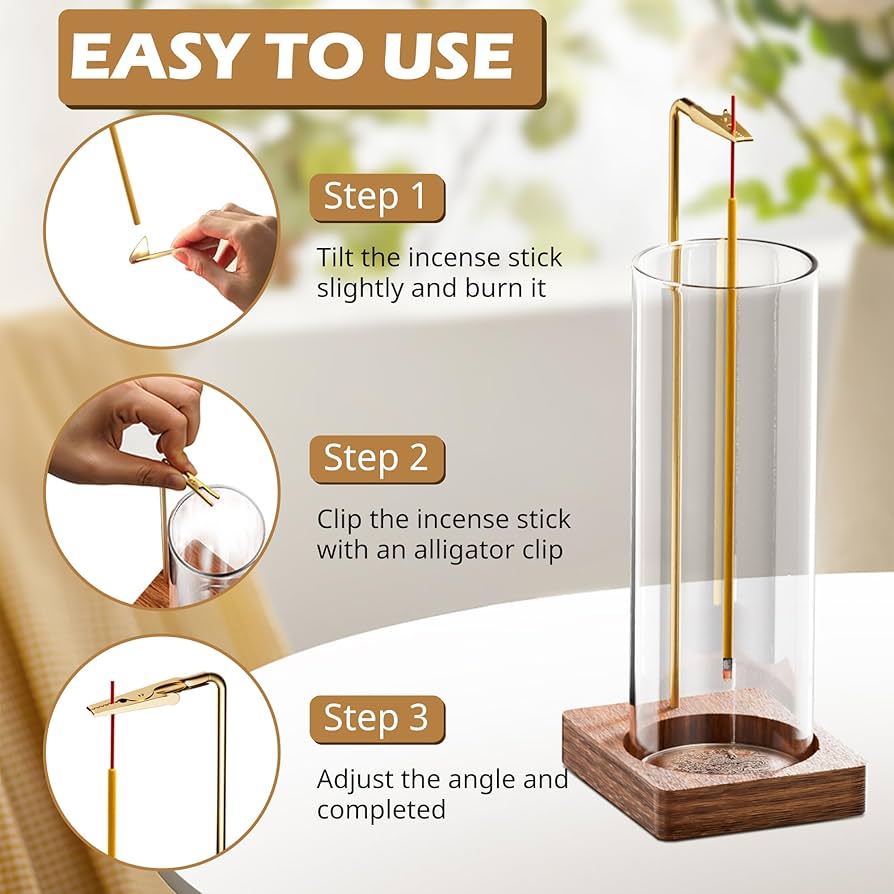 EASY TO USE

Step 1

Tilt the incense stick slightly and burn it

Step 2

Clip the incense stick with an alligator clip

Step 3

Adjust the angle and completed