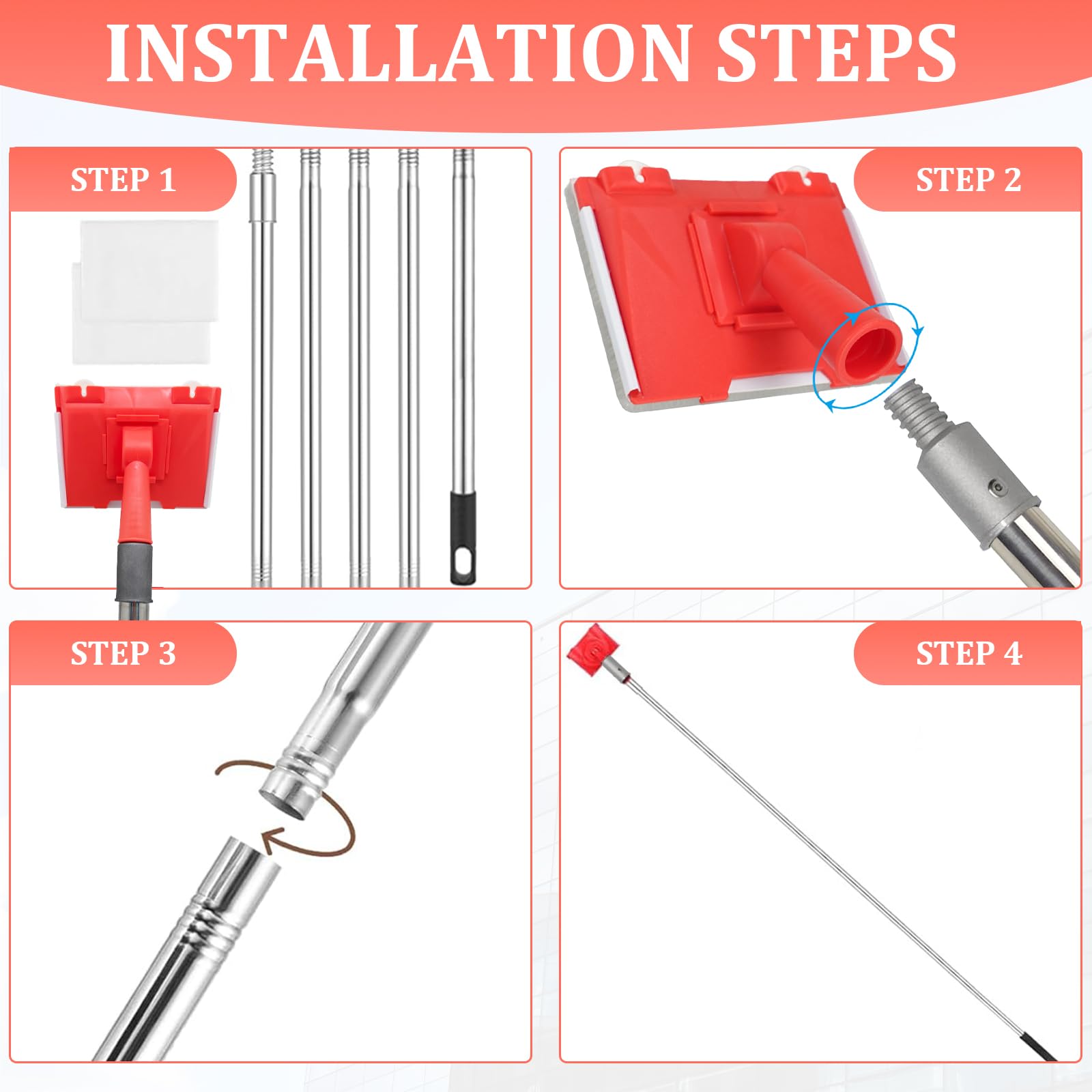 INSTALLATION STEPS

STEP 1

STEP 2

STEP 3

STEP 4