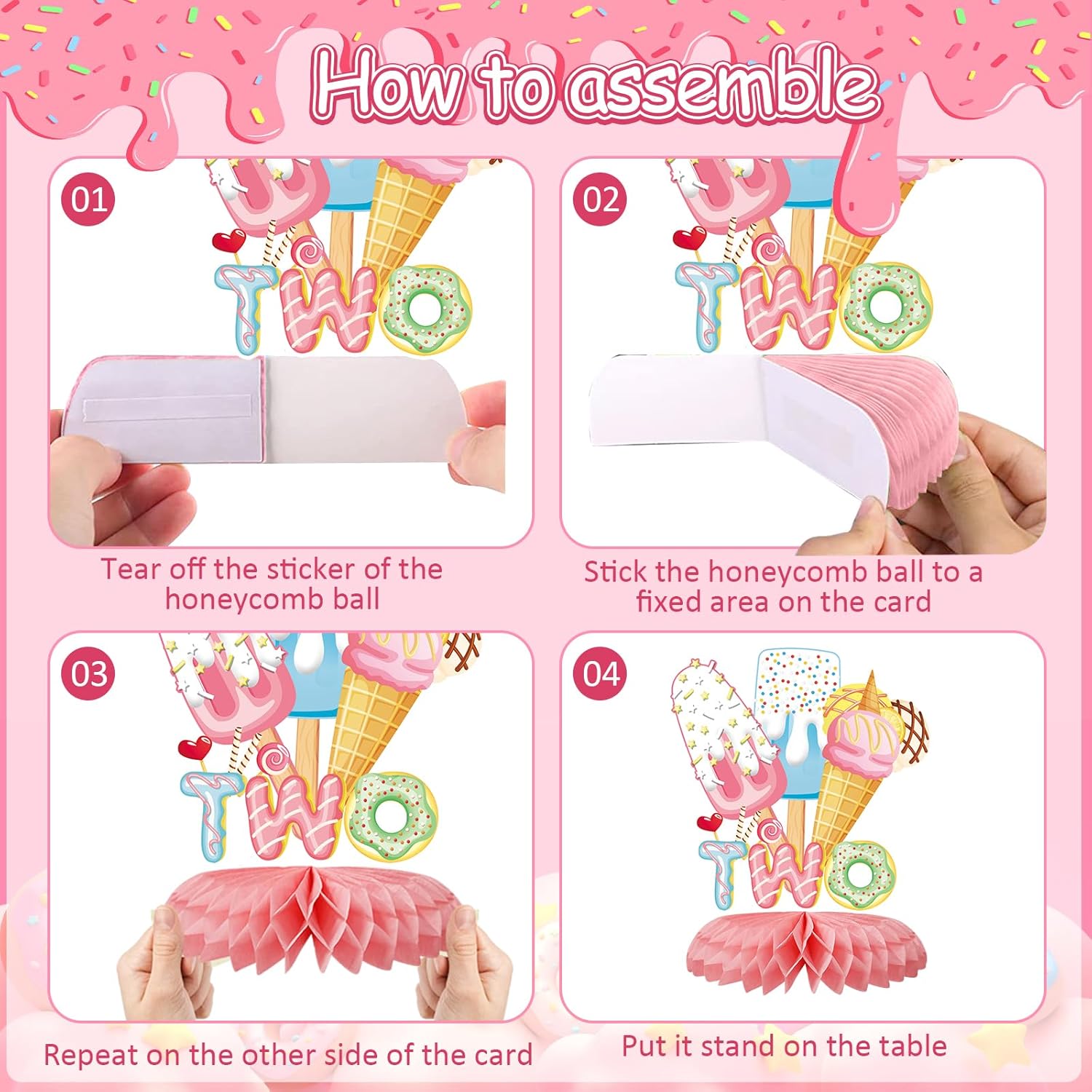 How to assemble

01

TWO

Tear off the sticker of the honeycomb ball

02

TWO

Stick the honeycomb ball to a fixed area on the card

03

TWO

Repeat on the other side of the card

04

TWO

Put it stand on the table