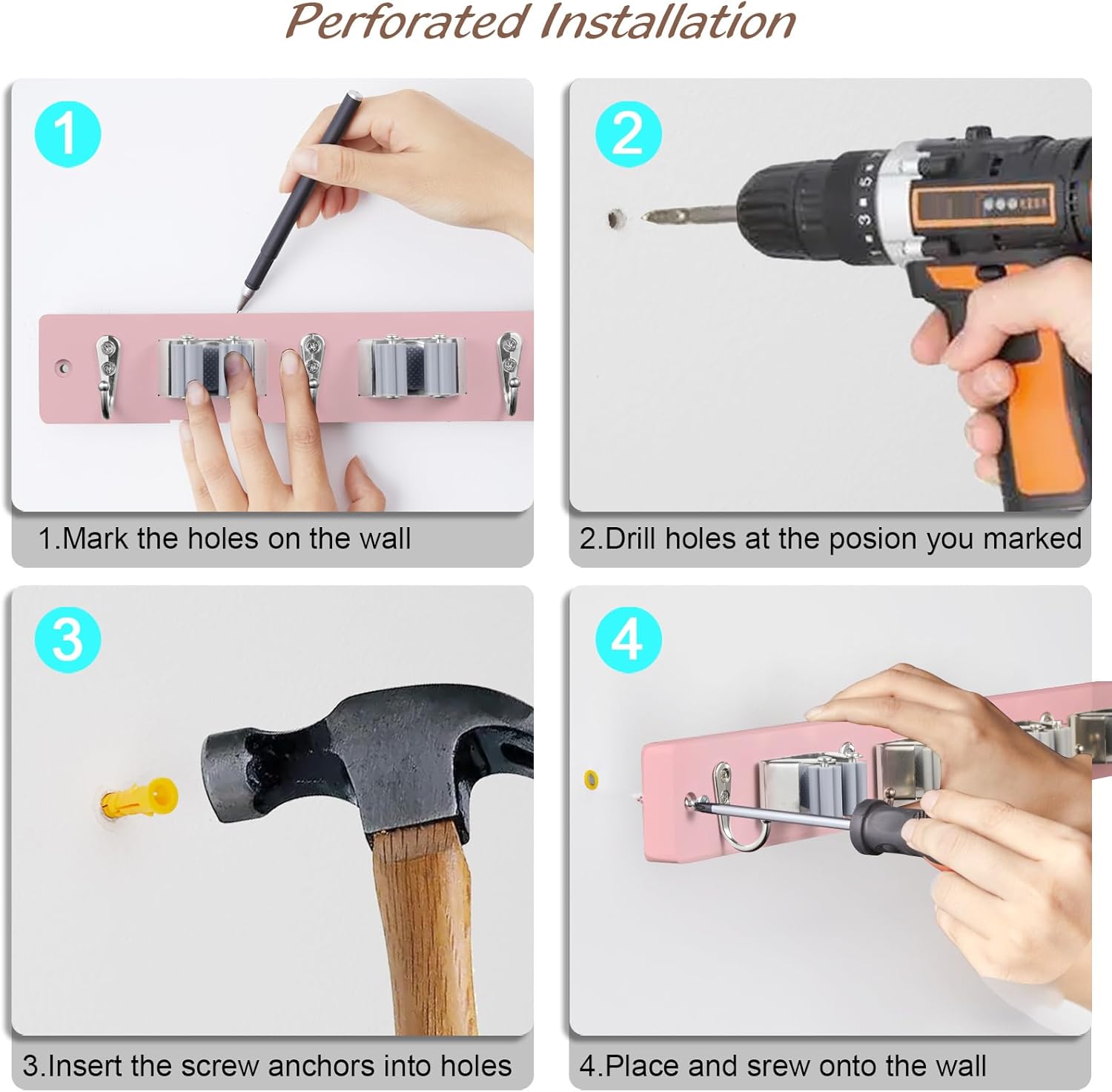 Perforated Installation

1

1.Mark the holes on the wall

2

2.Drill holes at the posion you marked

3

3.Insert the screw anchors into holes

4

4.Place and srew onto the wall