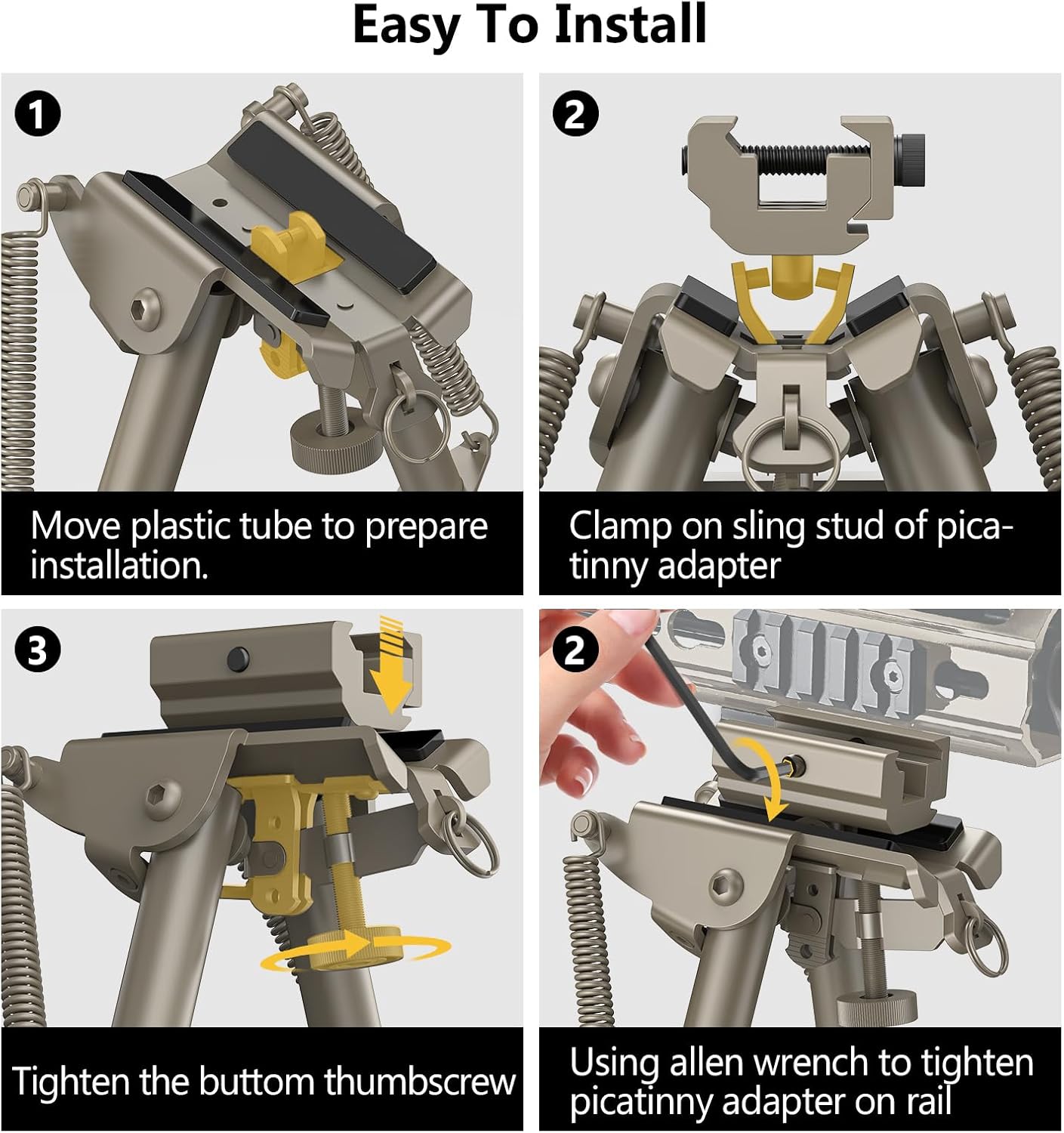 Easy To Install

1

Move plastic tube to prepare installation.

2

Clamp on sling stud of picatinny adapter

3

Tighten the buttom thumbscrew

2

Using allen wrench to tighten picatinny adapter on rail