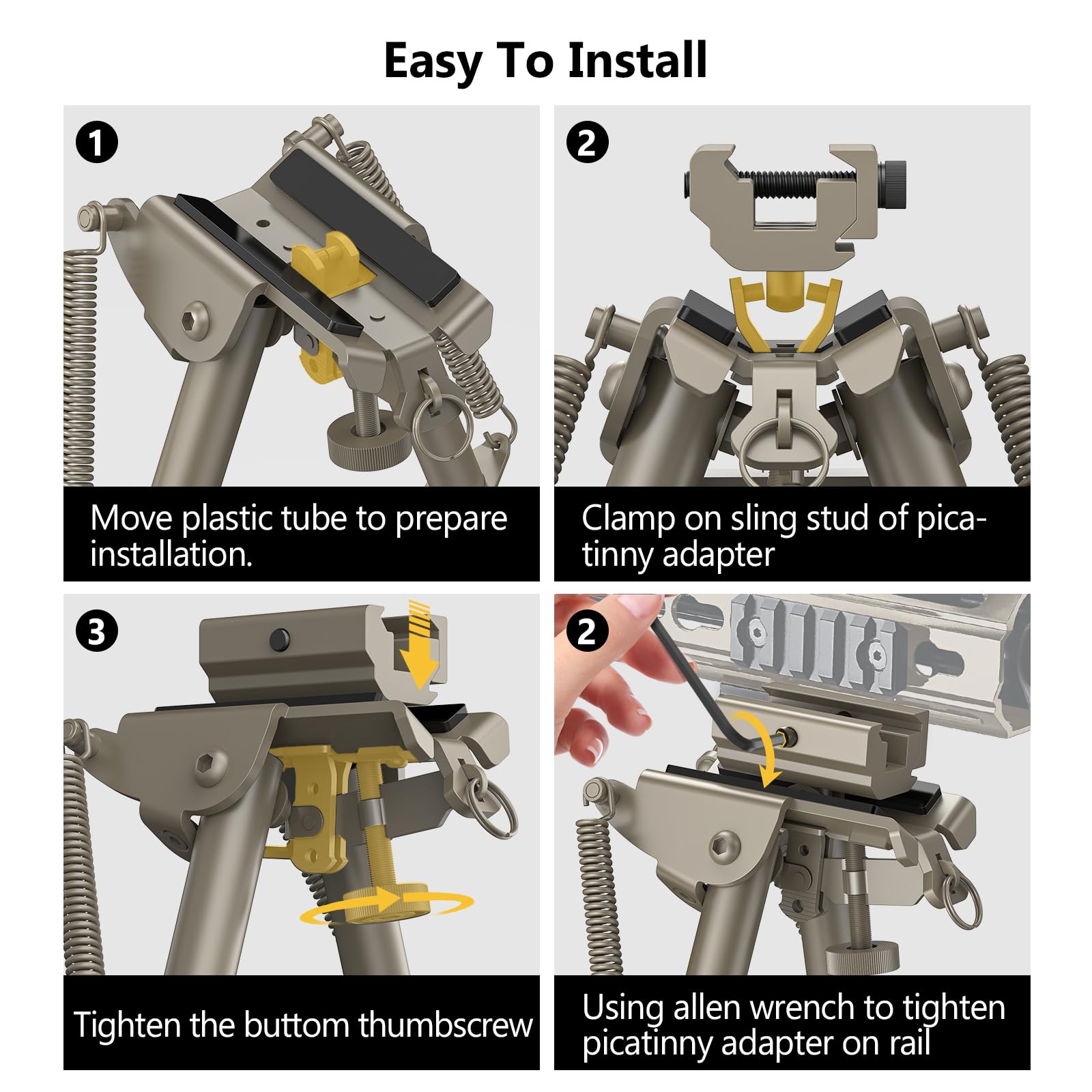 Easy To Install

1

Move plastic tube to prepare installation.

2

Clamp on sling stud of picatinny adapter

3

Tighten the buttom thumbscrew

2

Using allen wrench to tighten picatinny adapter on rail