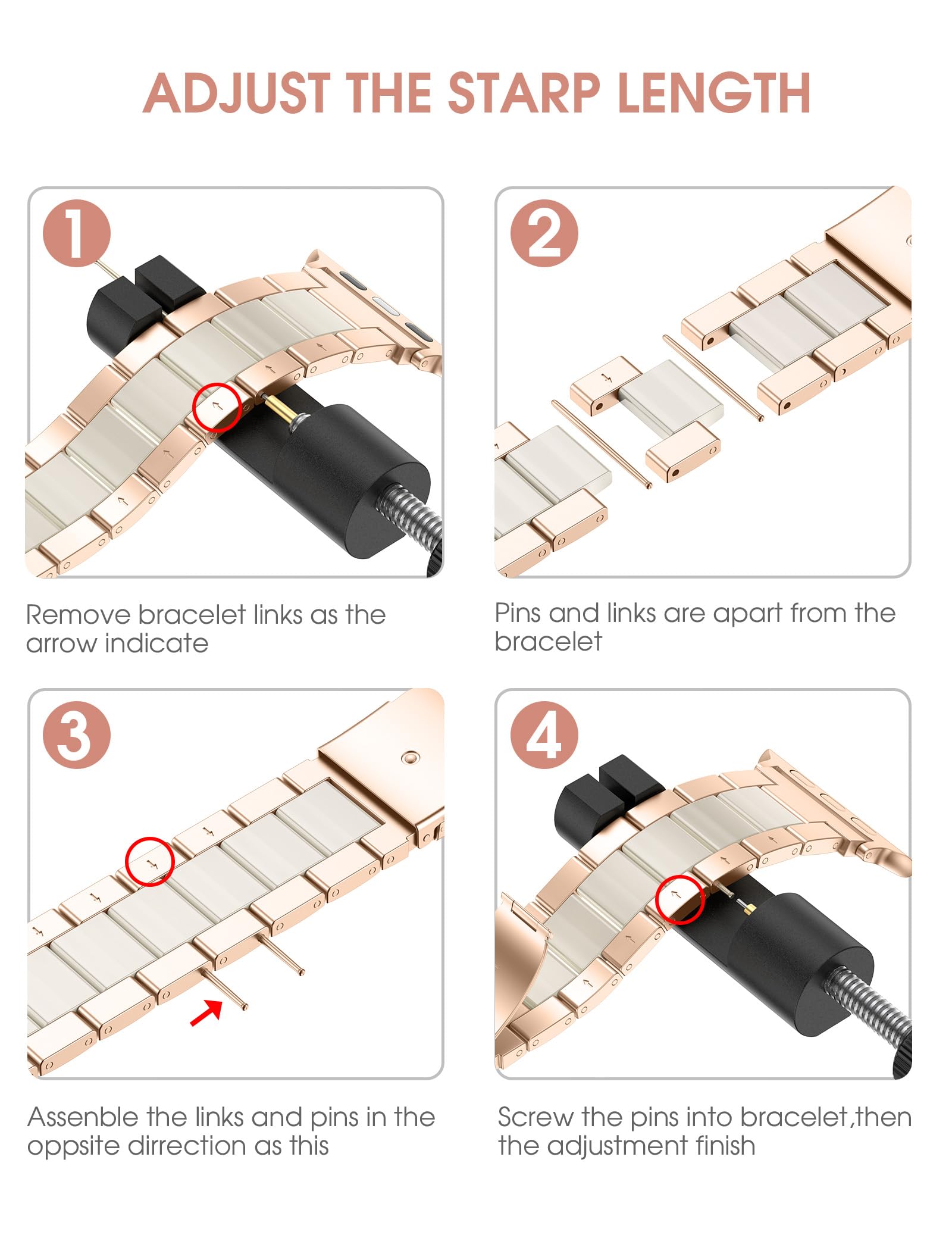 ADJUST THE STARP LENGTH

1

Remove bracelet links as the arrow indicate

2

Pins and links are apart from the bracelet

3

Assenble the links and pins in the oppsite dirrection as this

4

Screw the pins into bracelet,then the adjustment finish