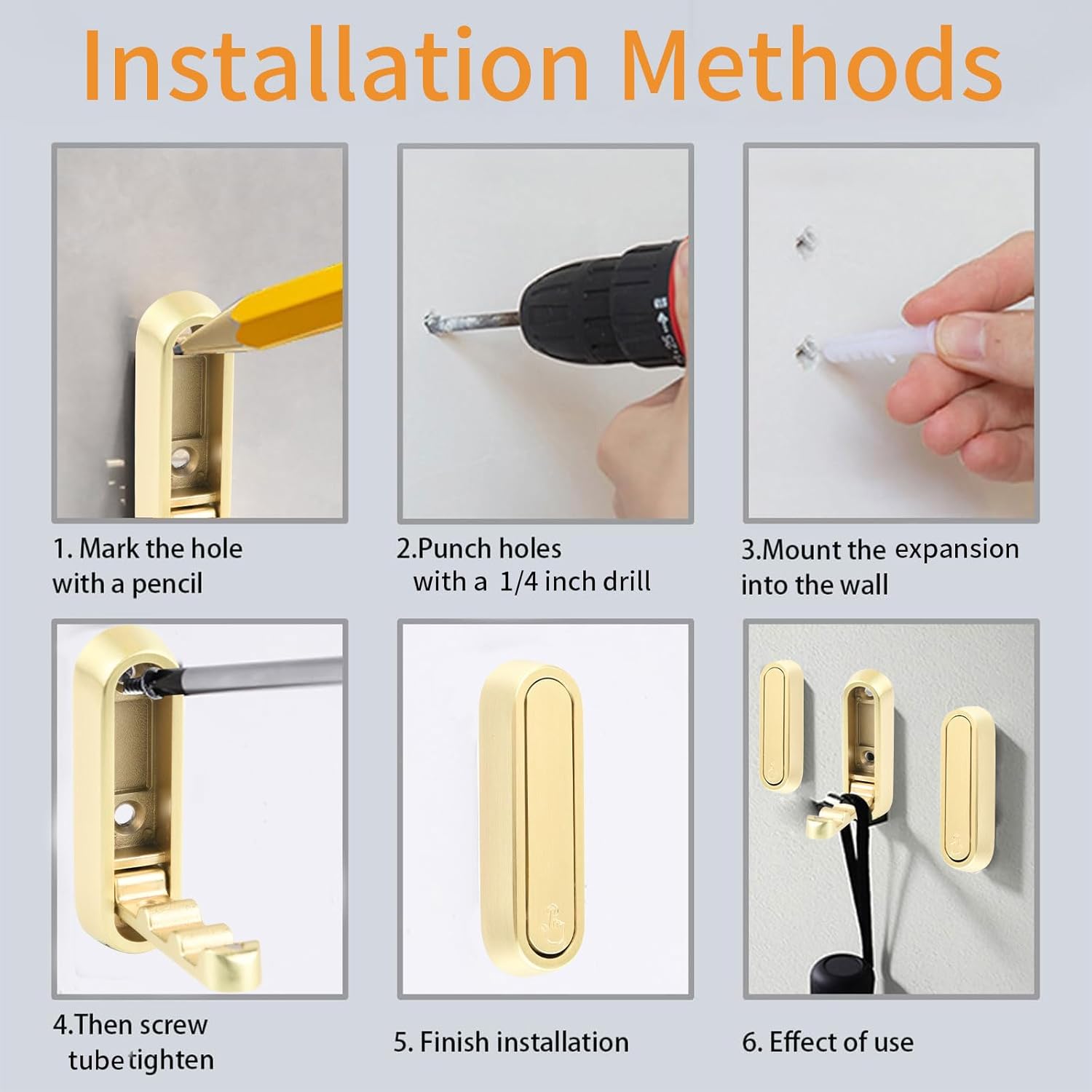 Installation Methods

1. Mark the hole with a pencil

2.Punch holes with a 1/4 inch drill

3.Mount the expansion into the wall

4.Then screw tube tighten

5. Finish installation

6. Effect of use