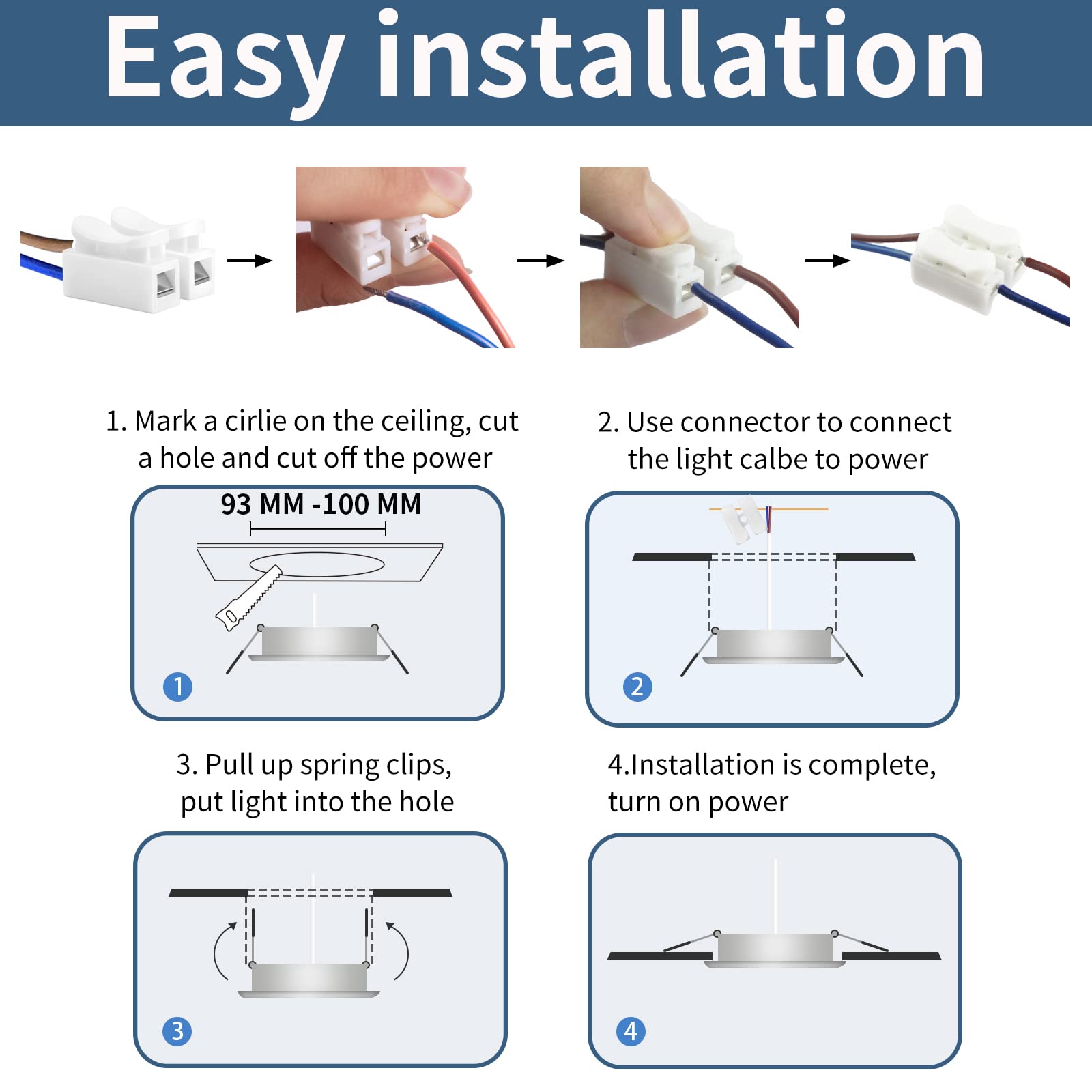 Easy installation

1. Mark a cirlie on the ceiling, cut a hole and cut off the power

93 MM -100 MM

1

2. Use connector to connect the light calbe to power

2

3. Pull up spring clips, put light into the hole

3

4.Installation is complete, turn on power

4