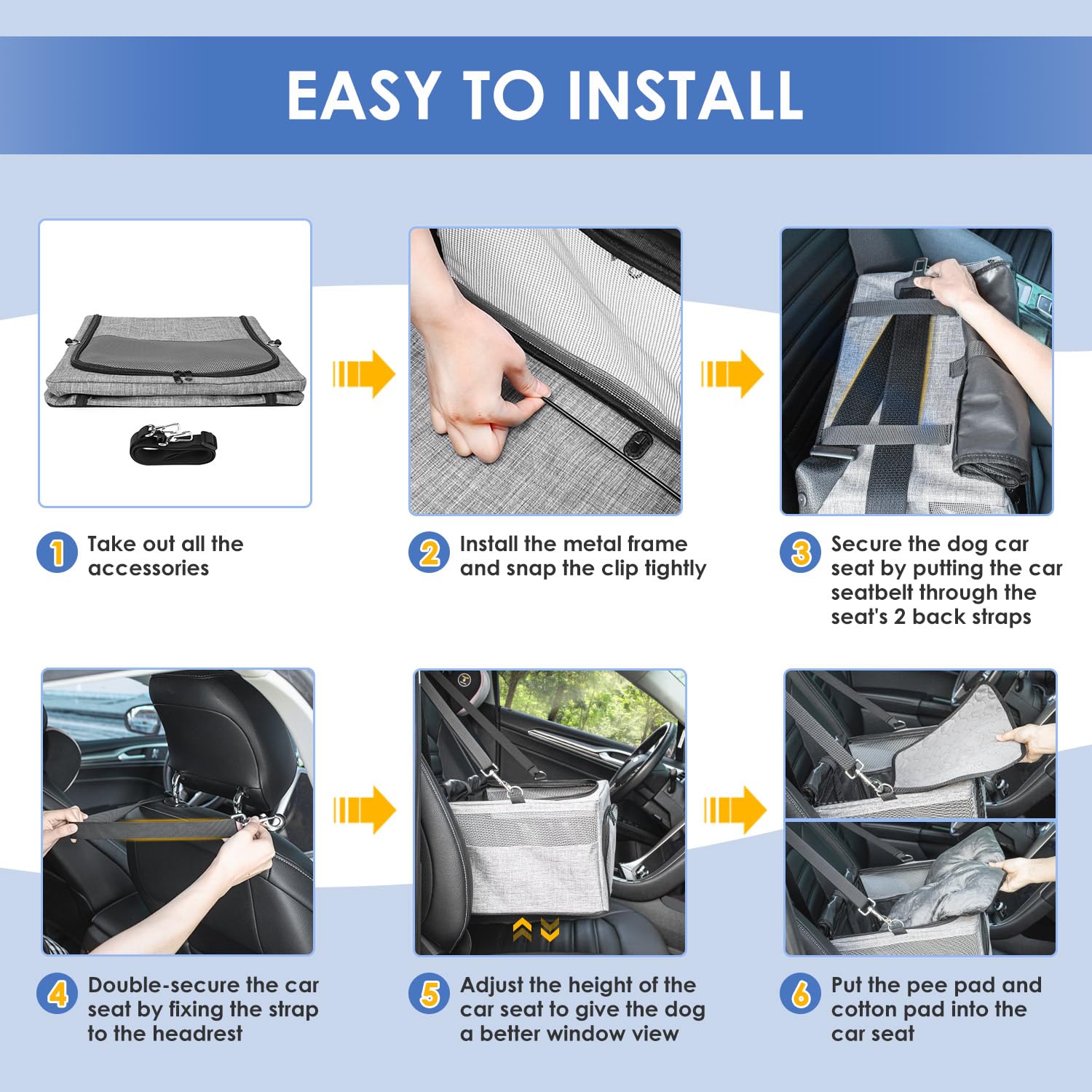 EASY TO INSTALL

1 Take out all the accessories

2 Install the metal frame and snap the clip tightly

3 Secure the dog car seat by putting the car seatbelt through the seat's 2 back straps

4 Double-secure the car seat by fixing the strap to the headrest

5 Adjust the height of the car seat to give the dog a better window view

6 Put the pee pad and cotton pad into the car seat