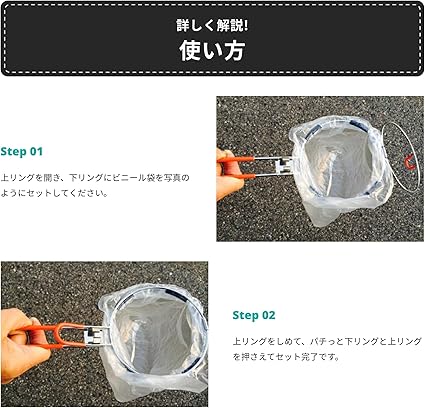 詳しく解説!
使い方

Step 01

上リングを開き、下リングにビニール袋を写真のようにセットしてください。

Step 02

上リングをしめて、パチっと下リングと上リングを押さえてセット完了です。