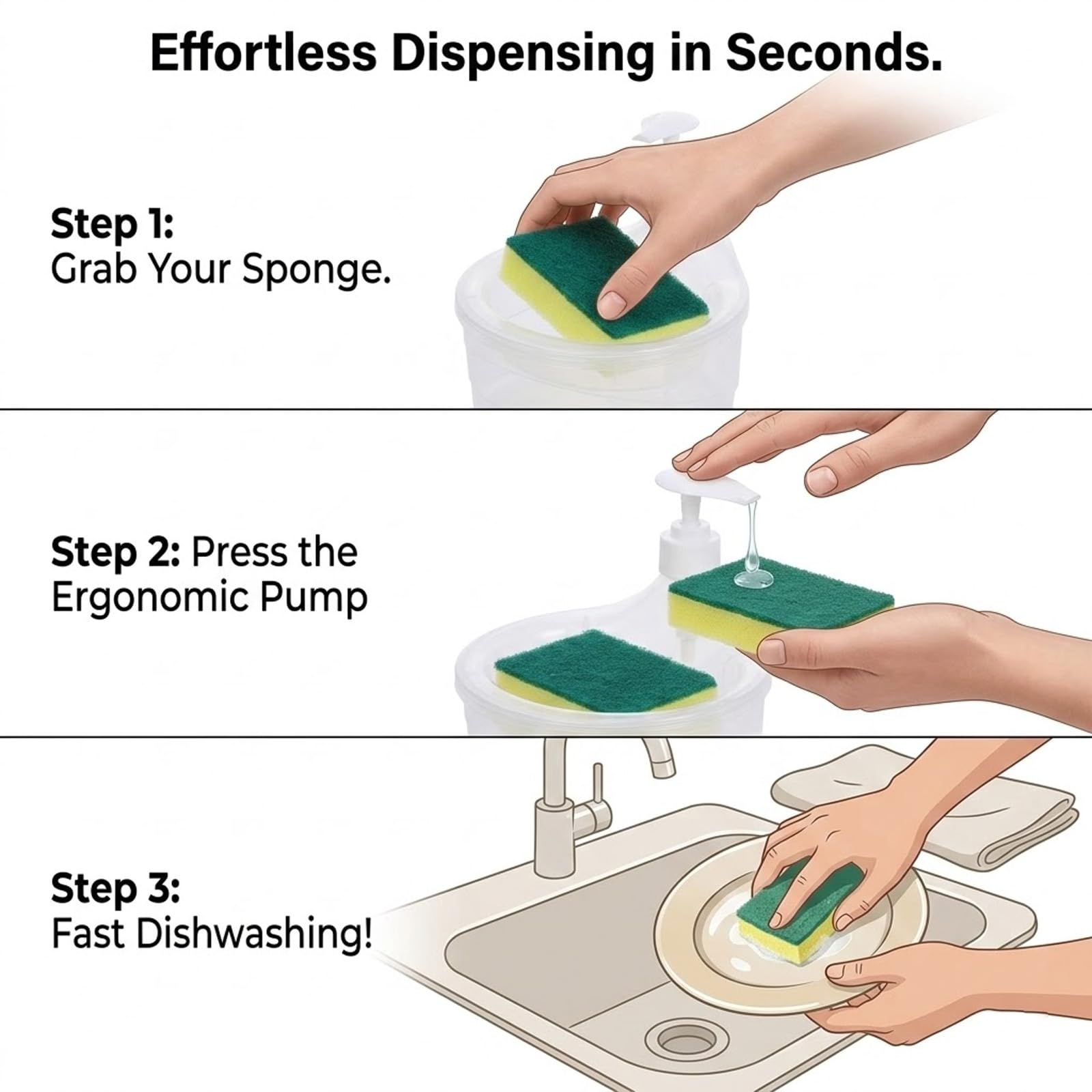 Effortless Dispensing in Seconds.

Step 1:
Grab Your Sponge.

Step 2: Press the Ergonomic Pump

Step 3:
Fast Dishwashing!