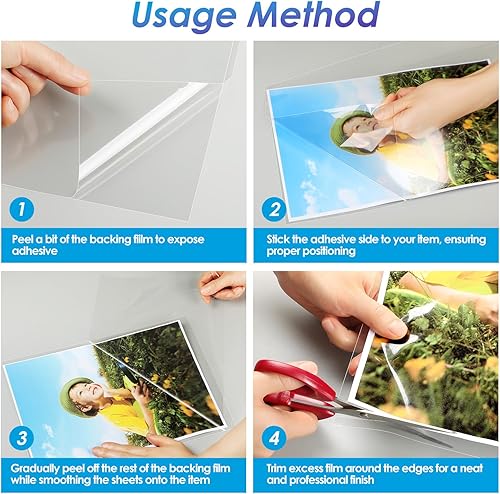 Usage Method

1

Peel a bit of the backing film to expose adhesive

2

Stick the adhesive side to your item, ensuring proper positioning

3

Gradually peel off the rest of the backing film while smoothing the sheets onto the item

4

Trim excess film around the edges for a neat and professional finish