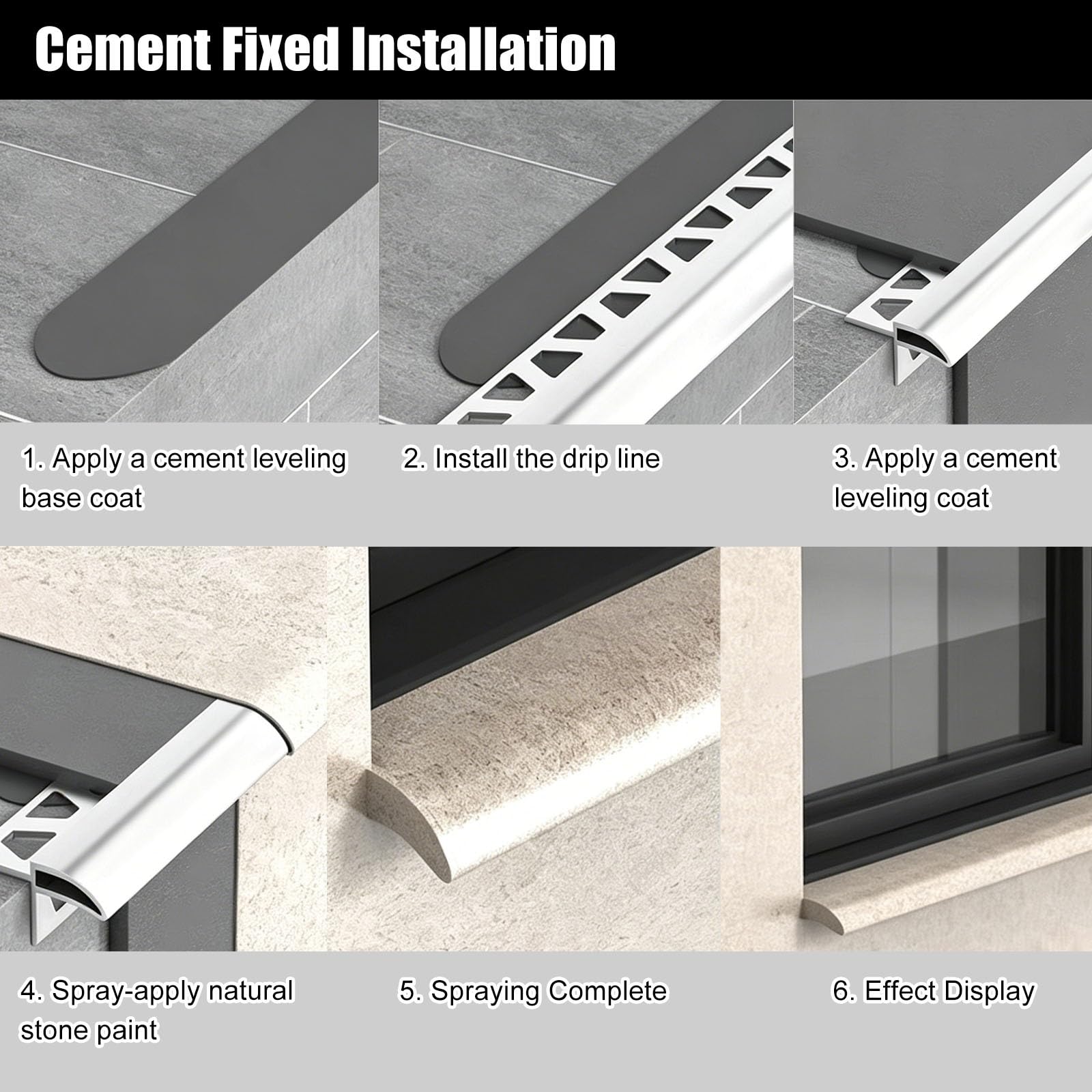 Cement Fixed Installation

1. Apply a cement leveling base coat

2. Install the drip line

3. Apply a cement leveling coat

4. Spray-apply natural stone paint

5. Spraying Complete

6. Effect Display