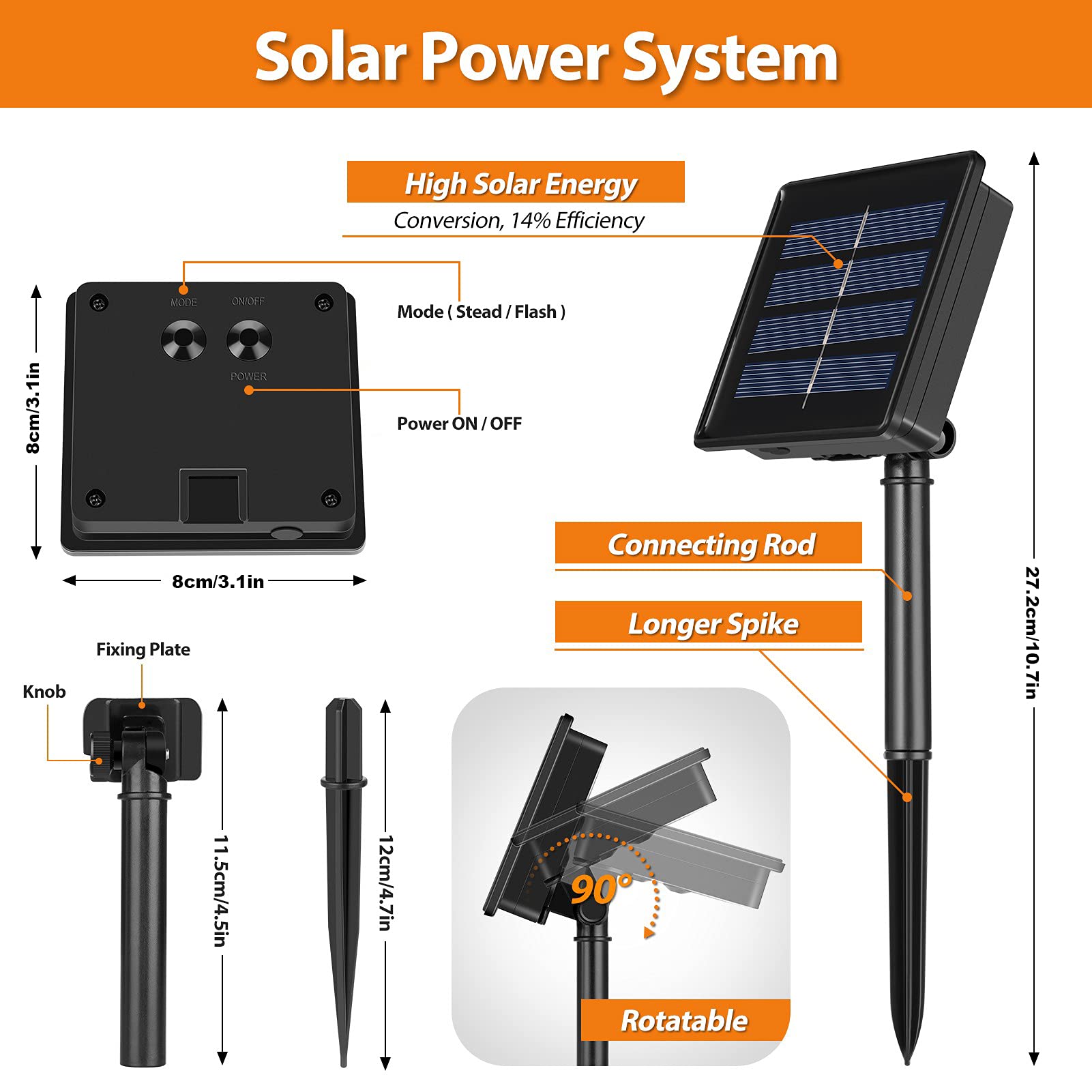 Solar Power System

High Solar Energy
Conversion, 14% Efficiency

MODE
ON/OFF
POWER

Mode ( Stead / Flash )

Power ON / OFF

8cm/3.1in

8cm/3.1in

Connecting Rod

Longer Spike

27.2cm/10.7in

Fixing Plate

Knob

11.5cm/4.5in

12cm/4.7in

90°

Rotatable