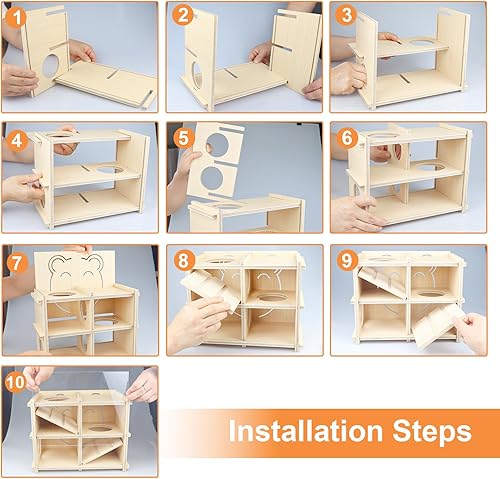 1
2
3
4
5
6
7
8
9
10
Installation Steps