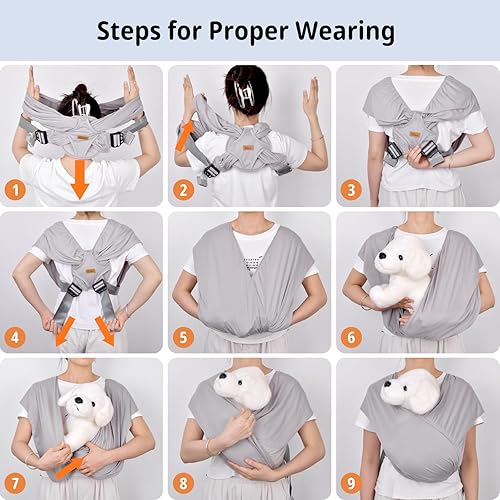 Steps for Proper Wearing

1

2

3

4

5

6

7

8

9