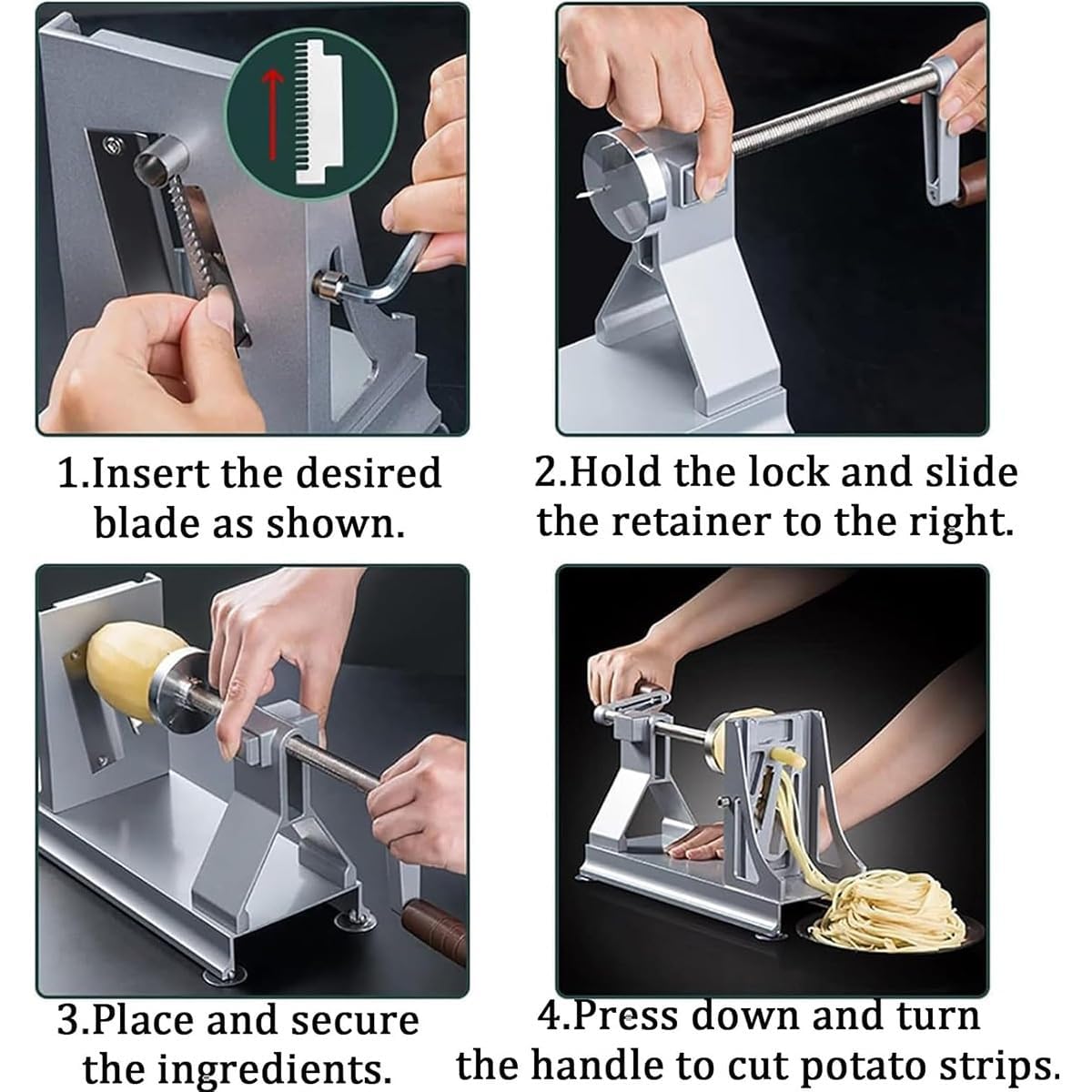 1.Insert the desired blade as shown.

2.Hold the lock and slide the retainer to the right.

3.Place and secure the ingredients.

4.Press down and turn the handle to cut potato strips.