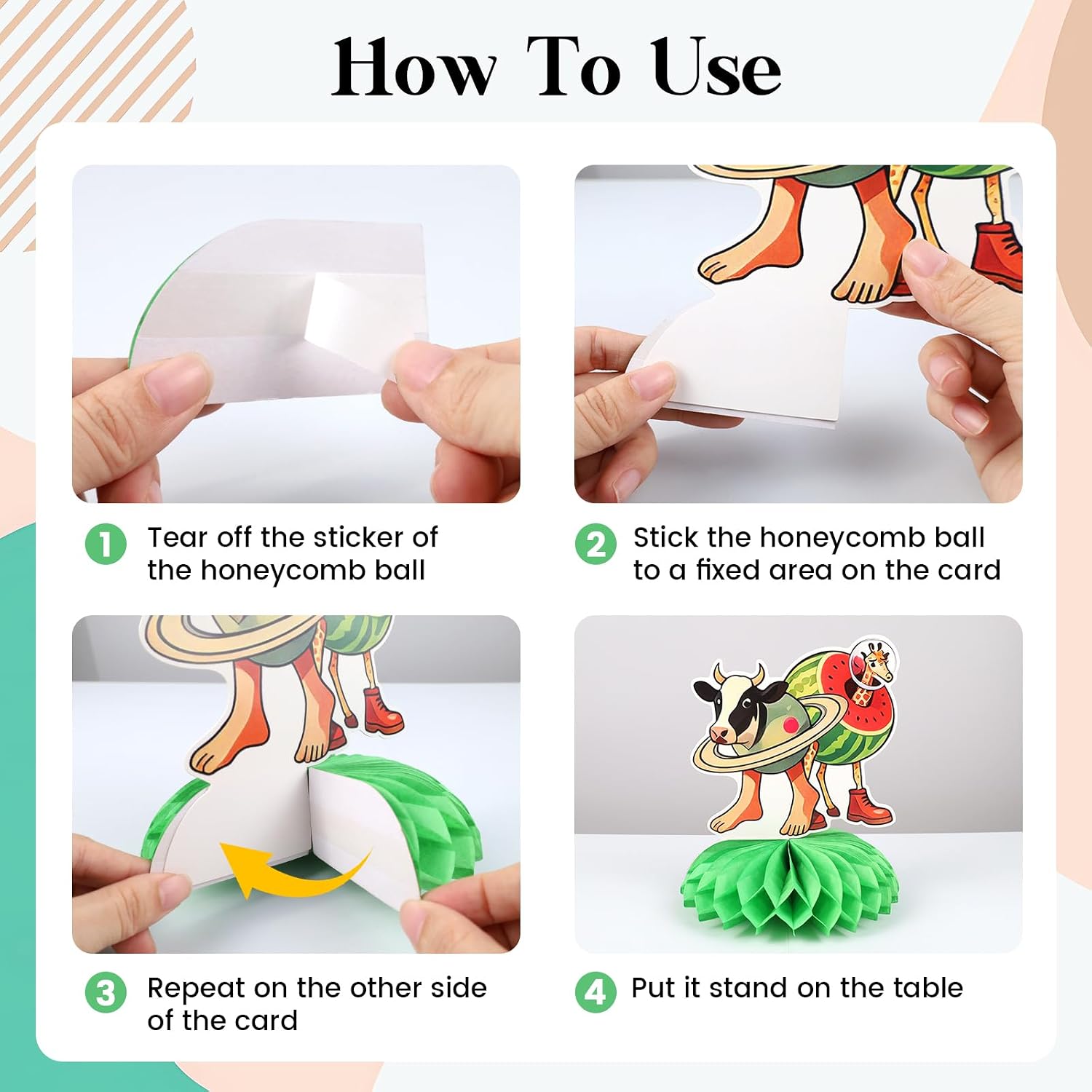 How To Use

1 Tear off the sticker of the honeycomb ball

2 Stick the honeycomb ball to a fixed area on the card

3 Repeat on the other side of the card

4 Put it stand on the table