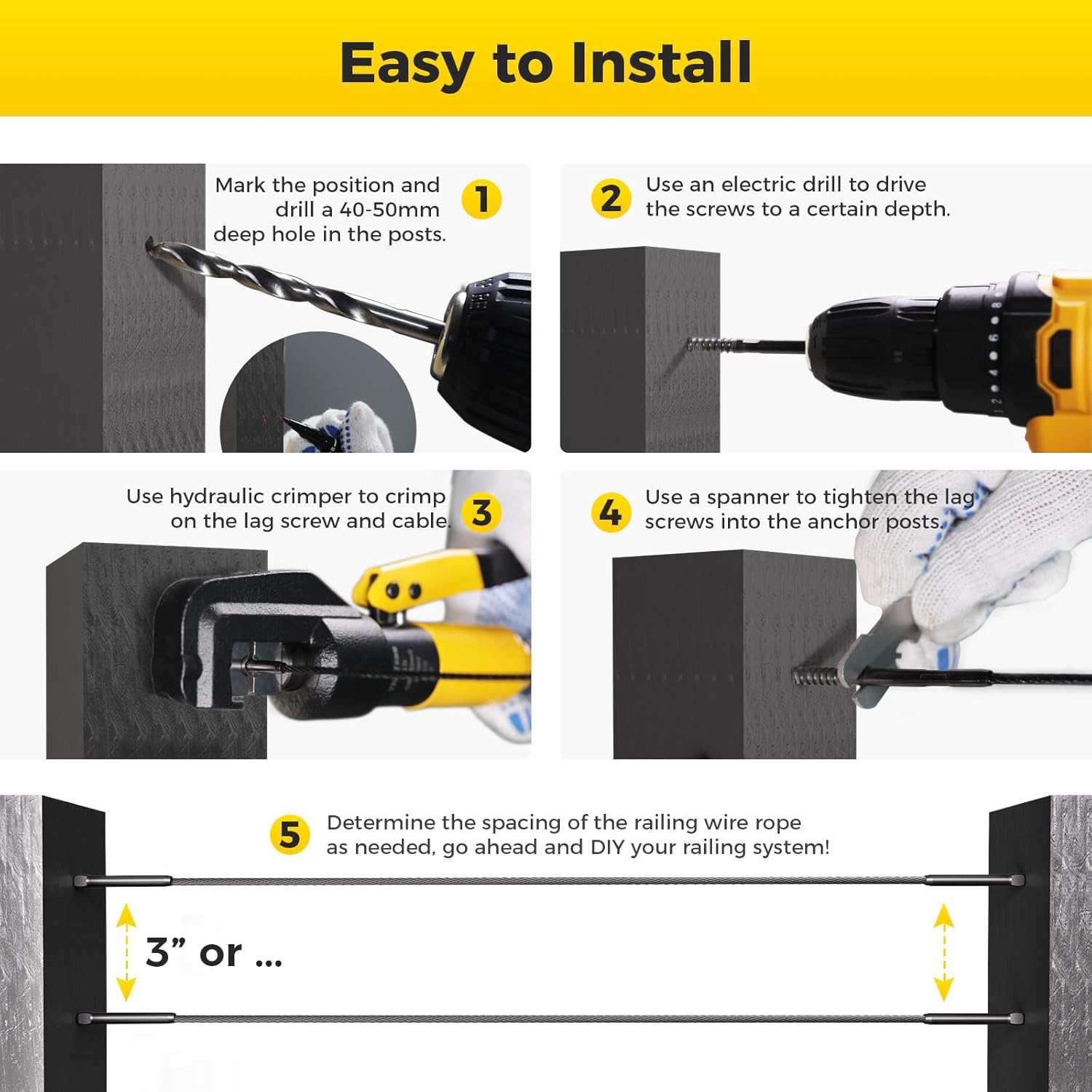 Easy to Install

Mark the position and drill a 40-50mm deep hole in the posts.

1

2

Use an electric drill to drive the screws to a certain depth.

Use hydraulic crimper to crimp on the lag screw and cable.

3

4

Use a spanner to tighten the lag screws into the anchor posts.

5

Determine the spacing of the railing wire rope as needed, go ahead and DIY your railing system!

3” or ...