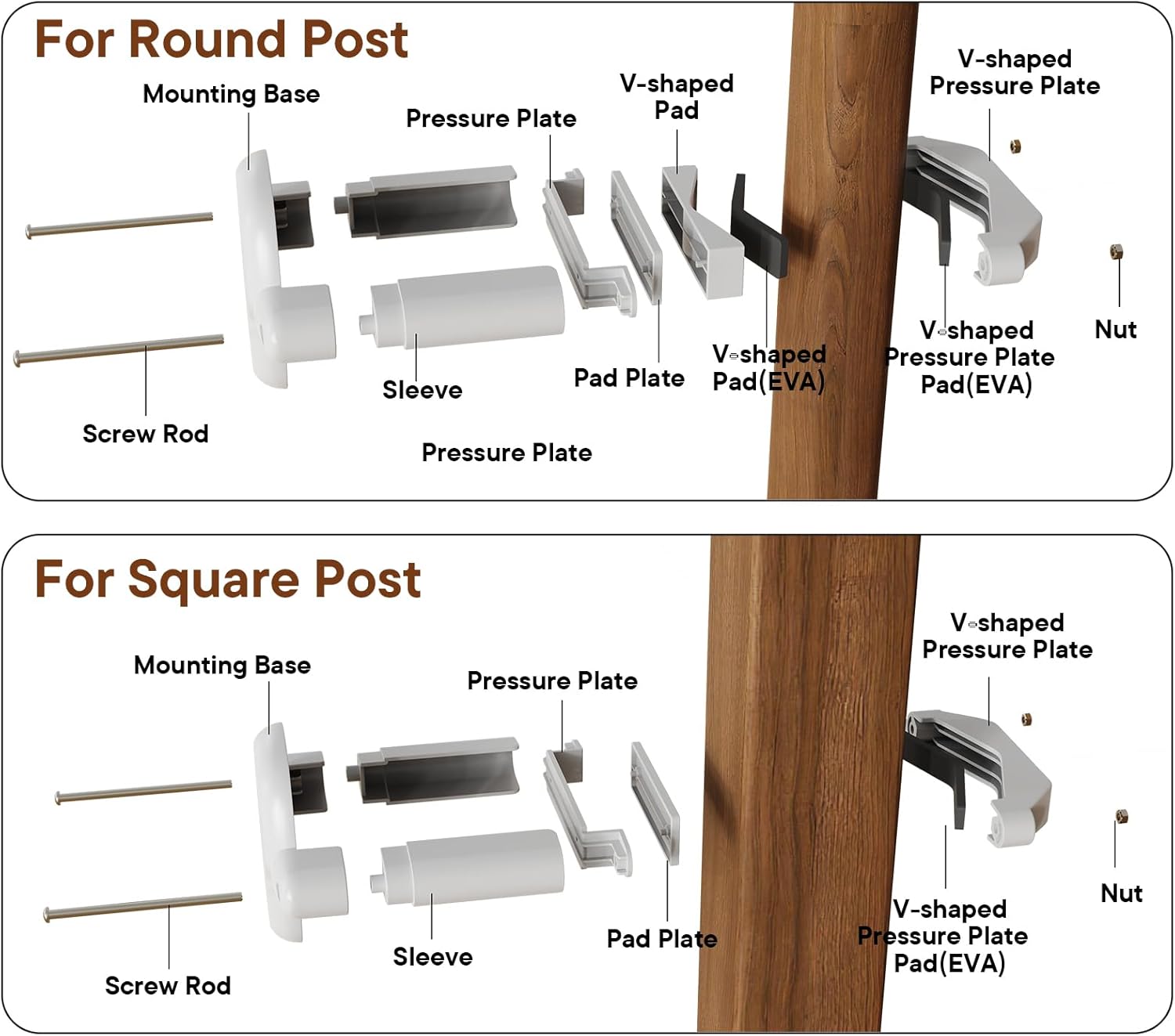 For Round Post

Mounting Base

Pressure Plate

V-shaped Pad

V-shaped Pressure Plate

Screw Rod

Sleeve

Pad Plate

V-shaped Pad(EVA)

V-shaped Pressure Plate Pad(EVA)

Nut

Pressure Plate

For Square Post

Mounting Base

Pressure Plate

V-shaped Pressure Plate

Screw Rod

Sleeve

Pad Plate

V-shaped Pressure Plate Pad(EVA)

Nut