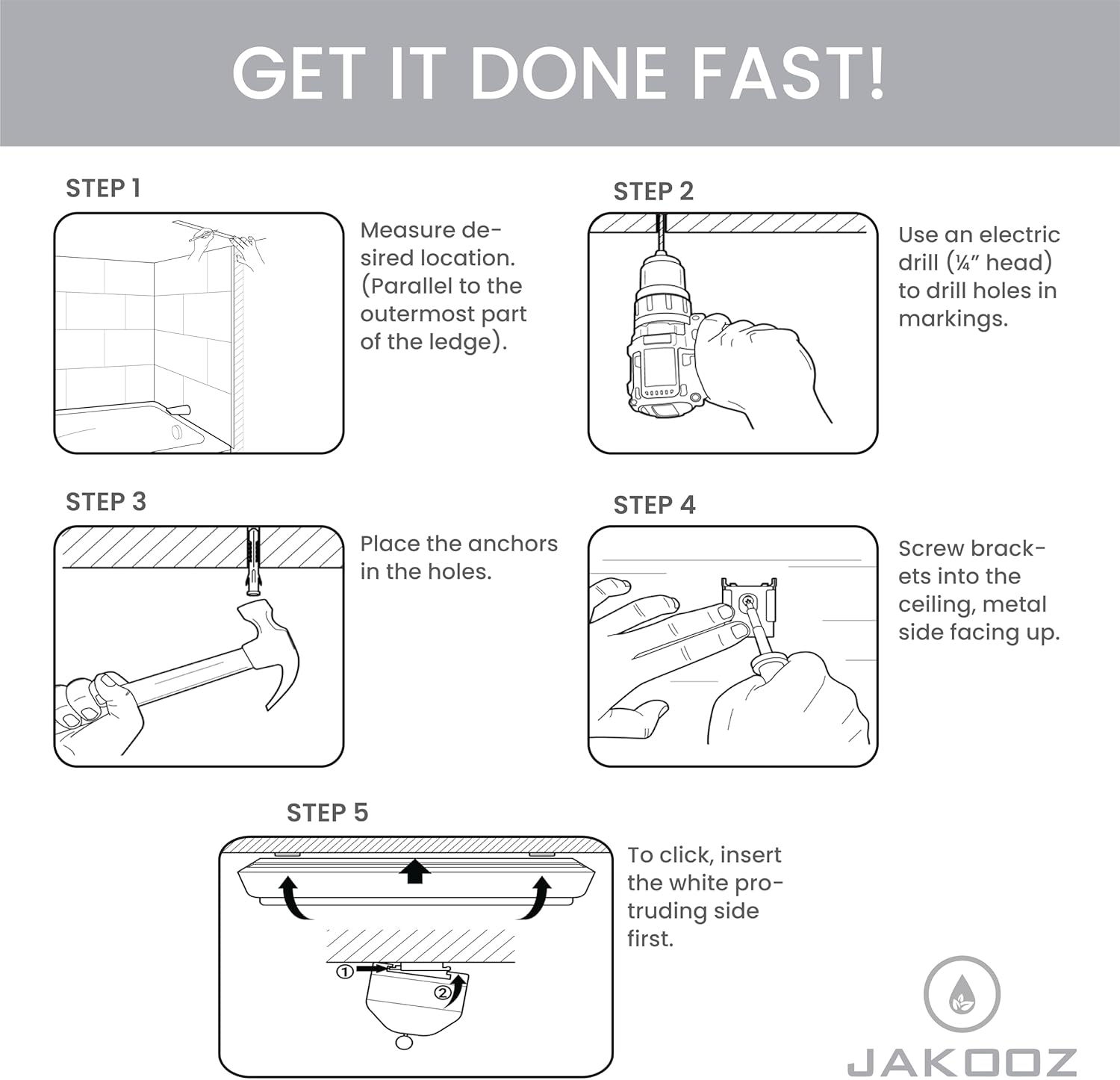 GET IT DONE FAST!

STEP 1

Measure desired location. (Parallel to the outermost part of the ledge).

STEP 2

Use an electric drill (¼" head) to drill holes in markings.

STEP 3

Place the anchors in the holes.

STEP 4

Screw brackets into the ceiling, metal side facing up.

STEP 5

① ②

To click, insert the white protruding side first.

JAKOOZ