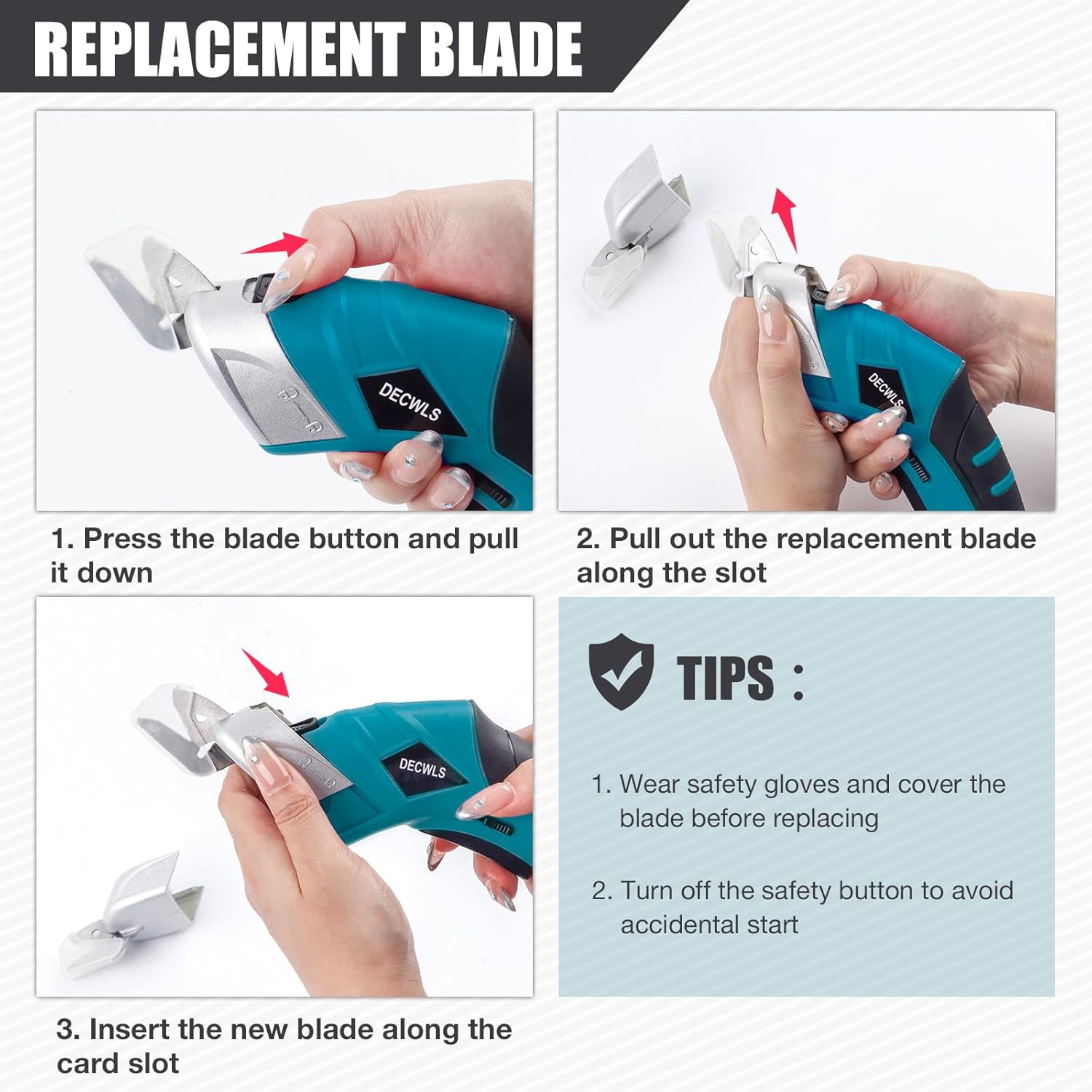 REPLACEMENT BLADE

DECWLS

1. Press the blade button and pull it down

DECWLS

2. Pull out the replacement blade along the slot

DECWLS

3. Insert the new blade along the card slot

TIPS :

1. Wear safety gloves and cover the blade before replacing

2. Turn off the safety button to avoid accidental start