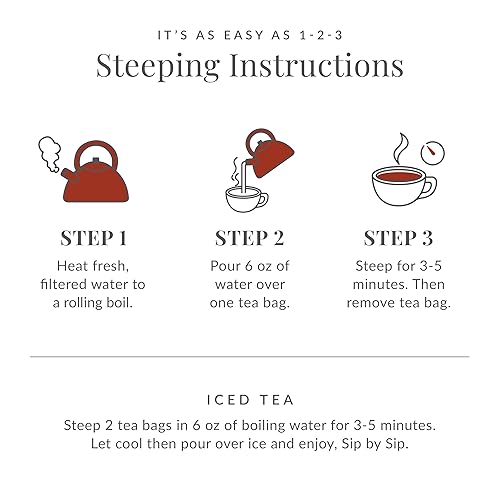 IT'S AS EASY AS 1-2-3

Steeping Instructions

STEP 1

Heat fresh, filtered water to a rolling boil.

STEP 2

Pour 6 oz of water over one tea bag.

STEP 3

Steep for 3-5 minutes. Then remove tea bag.

ICED TEA

Steep 2 tea bags in 6 oz of boiling water for 3-5 minutes. Let cool then pour over ice and enjoy, Sip by Sip.