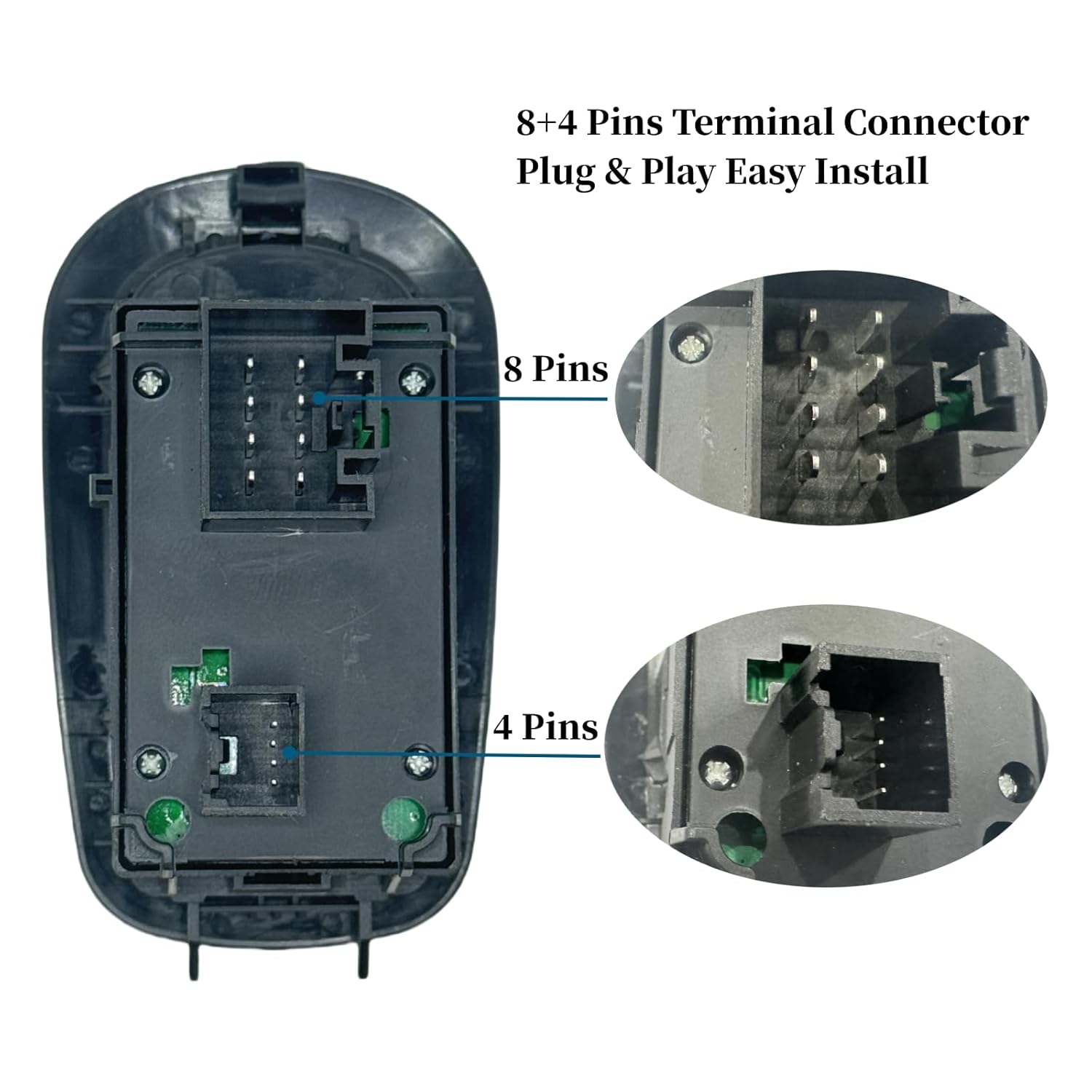 8+4 Pins Terminal Connector
Plug & Play Easy Install

8 Pins

4 Pins