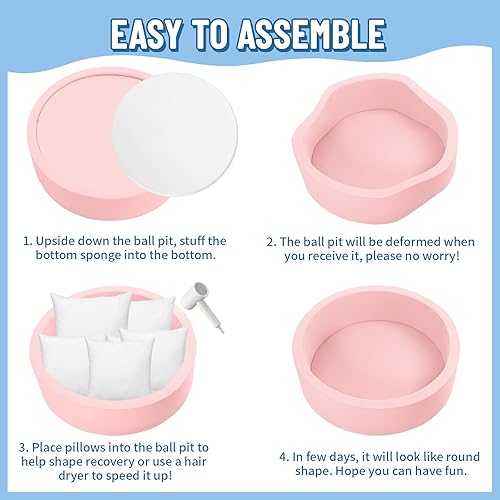 EASY TO ASSEMBLE

1. Upside down the ball pit, stuff the bottom sponge into the bottom.

2. The ball pit will be deformed when you receive it, please no worry!

3. Place pillows into the ball pit to help shape recovery or use a hair dryer to speed it up!

4. In few days, it will look like round shape. Hope you can have fun.