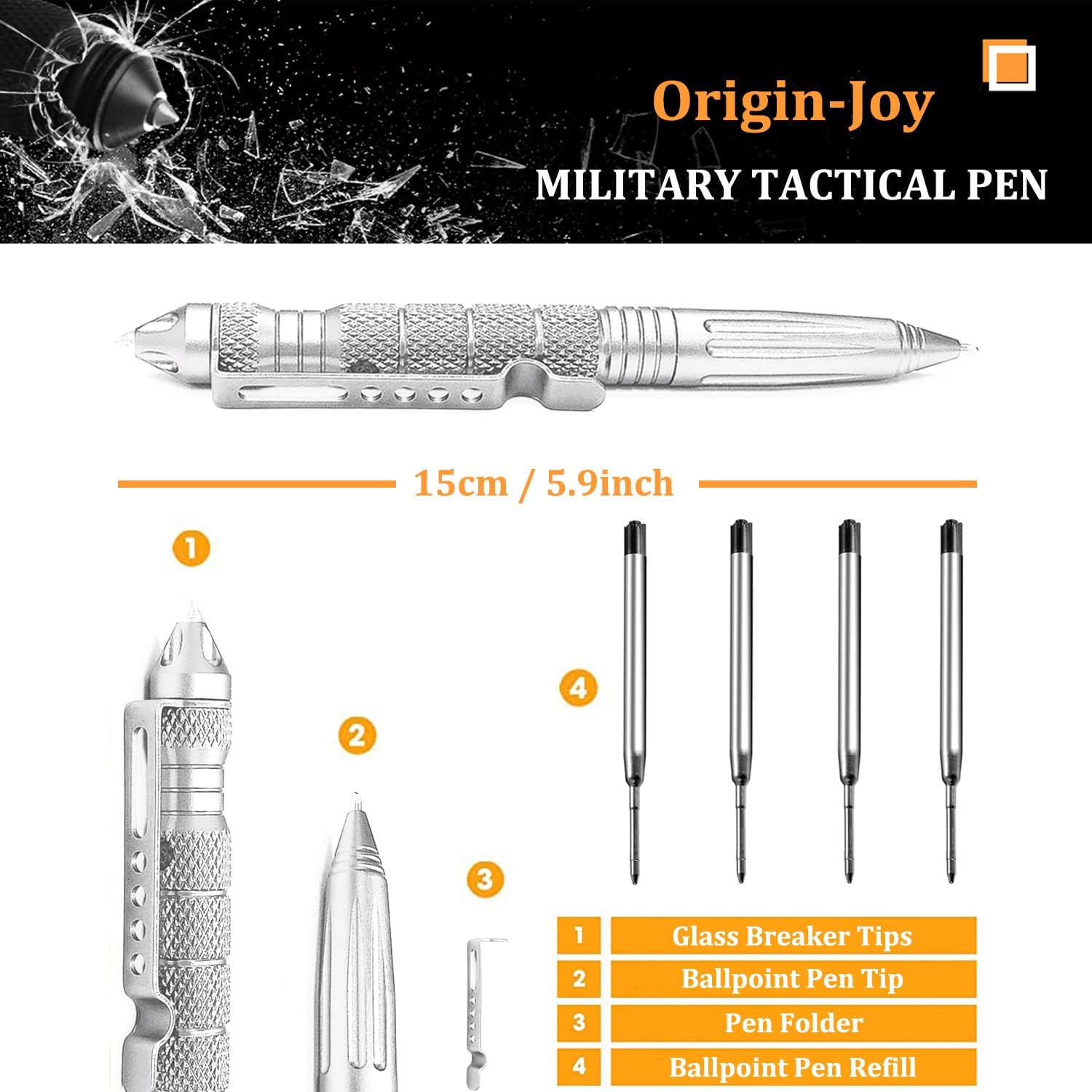 Origin-Joy

MILITARY TACTICAL PEN

15cm / 5.9inch

1

2

3

4

| 1 | Glass Breaker Tips |
|---|---|
| 2 | Ballpoint Pen Tip |
| 3 | Pen Folder |
| 4 | Ballpoint Pen Refill |