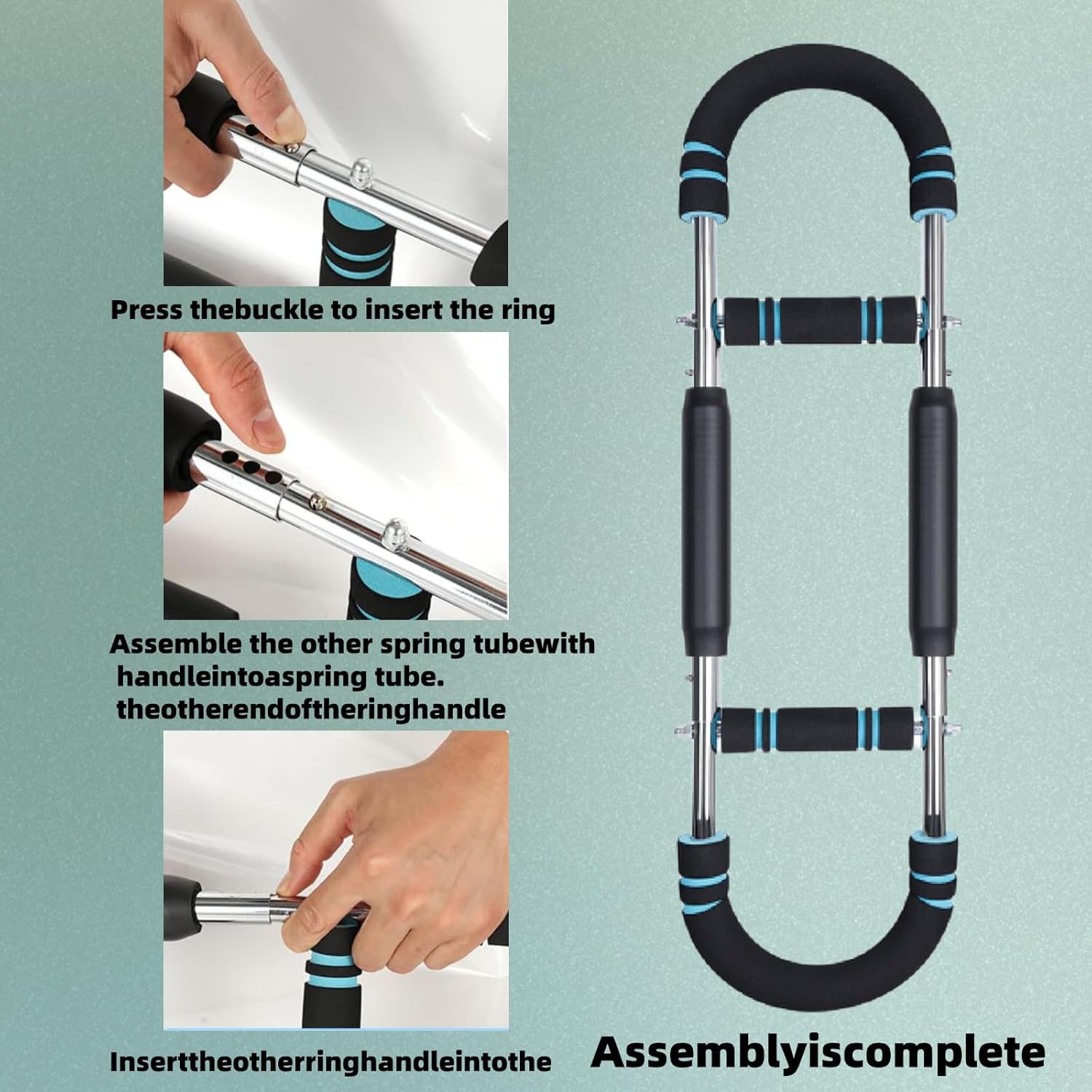 Press thebuckle to insert the ring

Assemble the other spring tubewith handleintoaspring tube. theotherendoftheringhandle

Inserttheotherringhandleintothe

Assemblyiscomplete