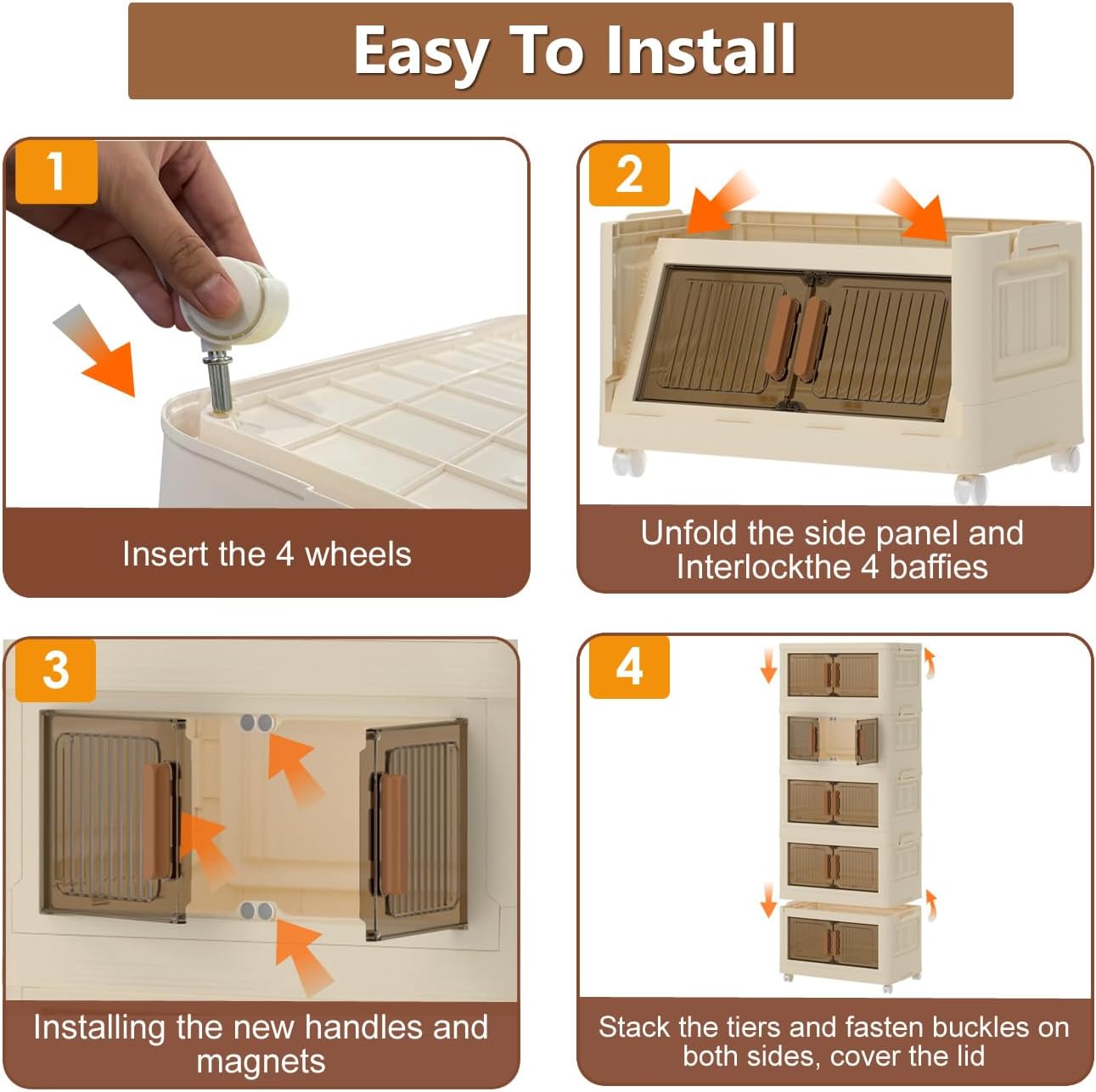 Easy To Install

1

Insert the 4 wheels

2

Unfold the side panel and Interlockthe 4 baffies

3

Installing the new handles and magnets

4

Stack the tiers and fasten buckles on both sides, cover the lid