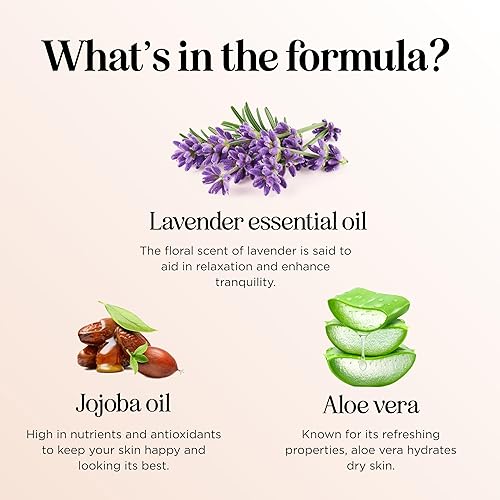 What's in the formula?

Lavender essential oil

The floral scent of lavender is said to aid in relaxation and enhance tranquility.

Jojoba oil

High in nutrients and antioxidants to keep your skin happy and looking its best.

Aloe vera

Known for its refreshing properties, aloe vera hydrates dry skin.