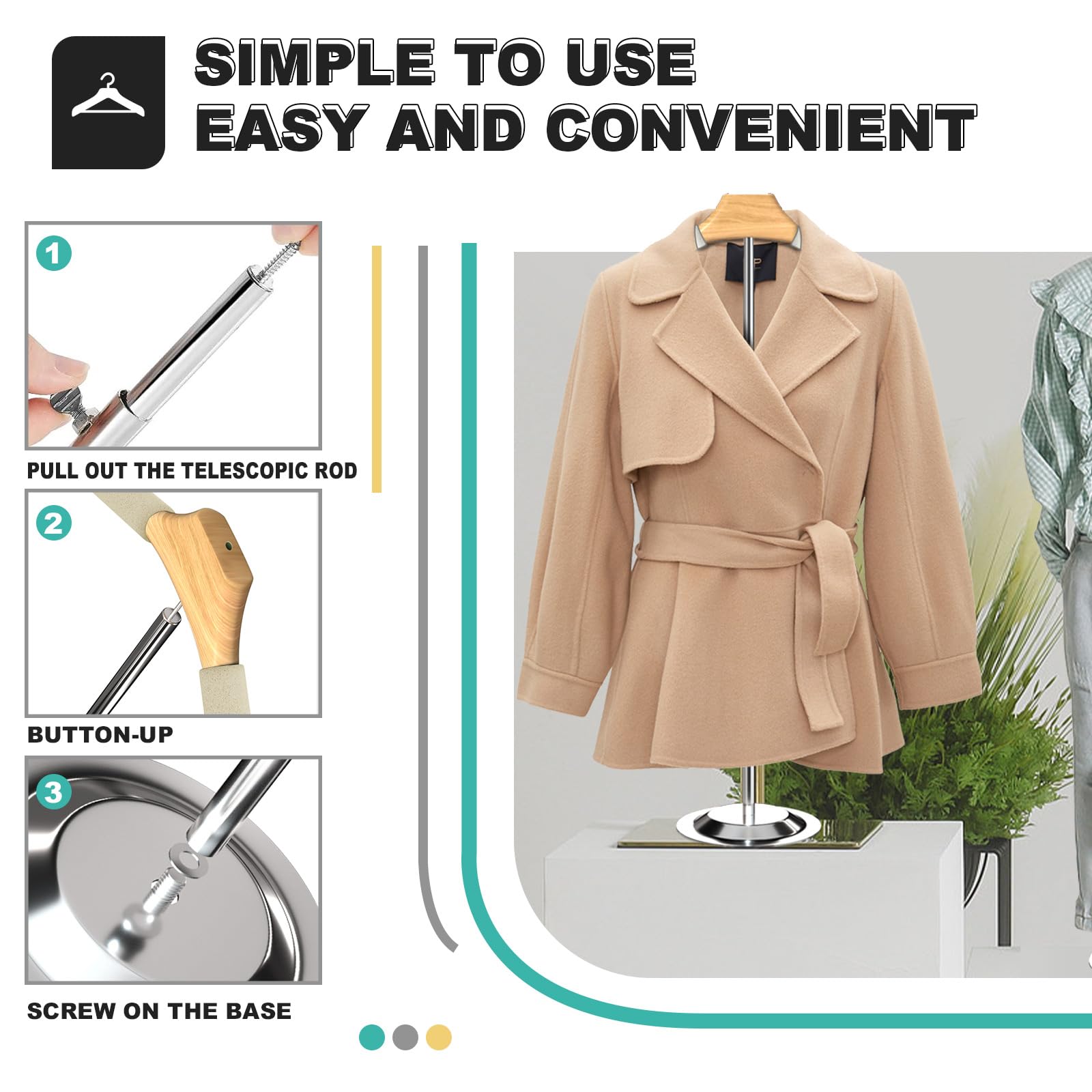 SIMPLE TO USE
EASY AND CONVENIENT

1

PULL OUT THE TELESCOPIC ROD

2

BUTTON-UP

3

SCREW ON THE BASE