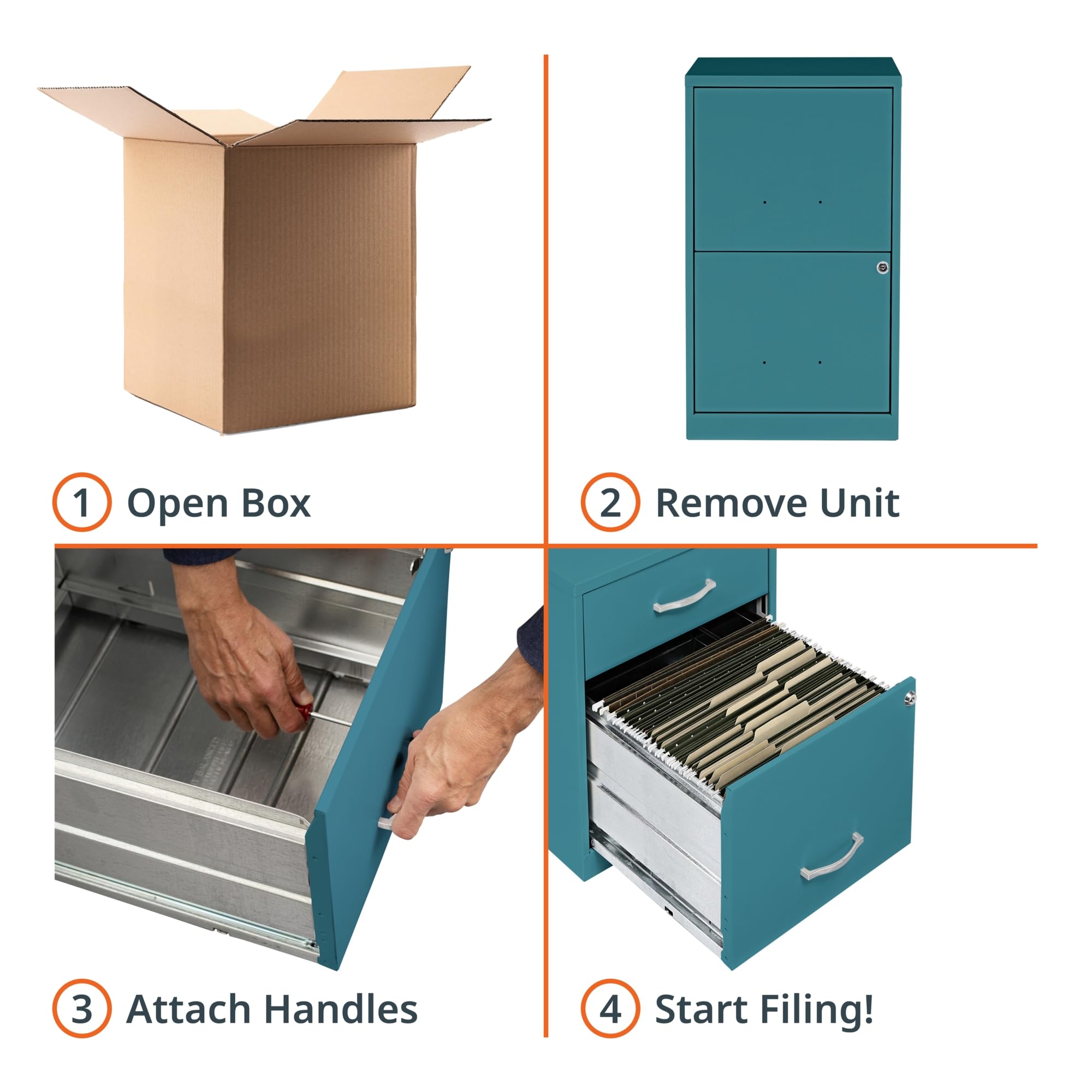 1 Open Box

2 Remove Unit

3 Attach Handles

4 Start Filing!